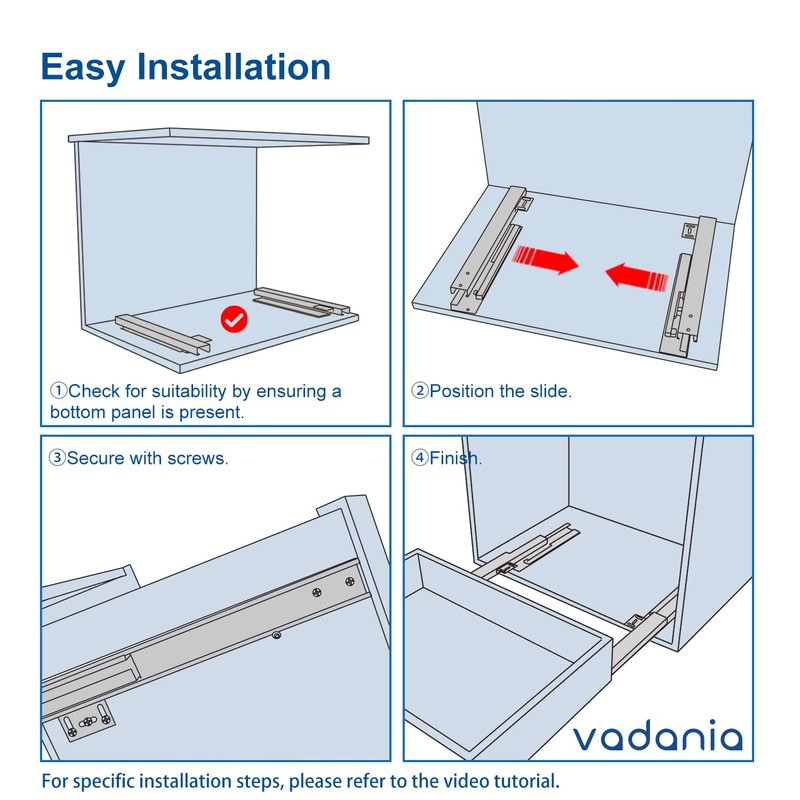 Easy Installation

①Check for suitability by ensuring a bottom panel is present.

②Position the slide.

③Secure with screws.

④Finish.

vadania

For specific installation steps, please refer to the video tutorial.