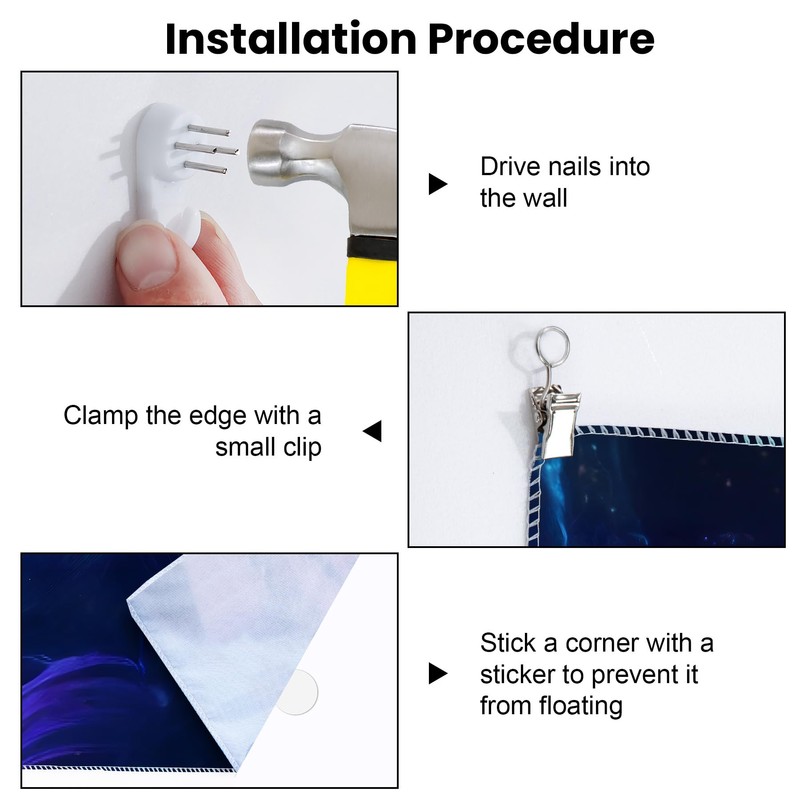 Installation Procedure

Drive nails into the wall

Clamp the edge with a small clip

Stick a corner with a sticker to prevent it from floating