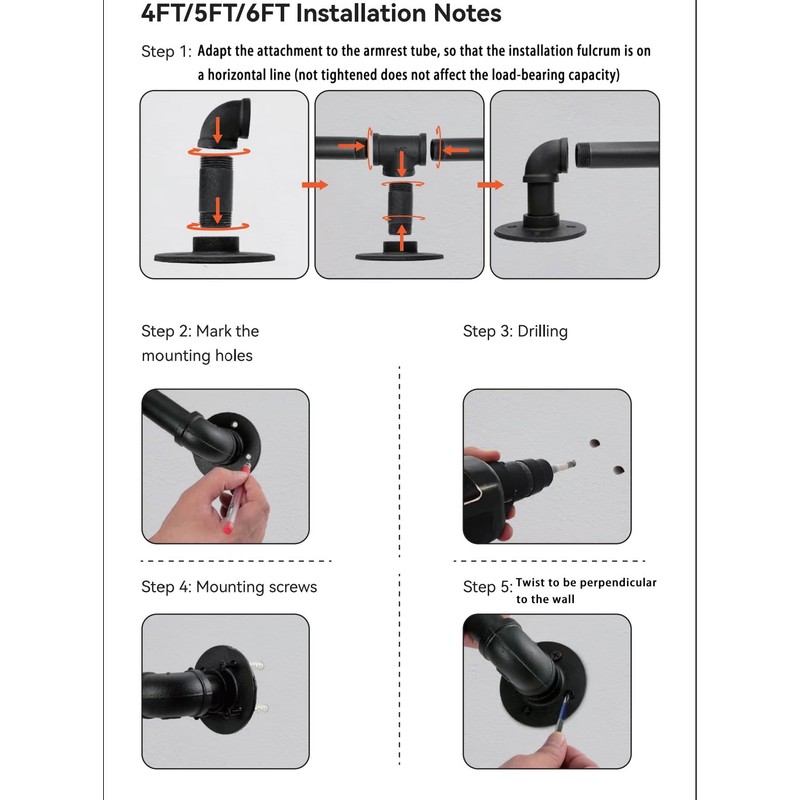 4FT/5FT/6FT Installation Notes

Step 1: Adapt the attachment to the armrest tube, so that the installation fulcrum is on a horizontal line (not tightened does not affect the load-bearing capacity)

Step 2: Mark the mounting holes

Step 3: Drilling

Step 4: Mounting screws

Step 5: Twist to be perpendicular to the wall