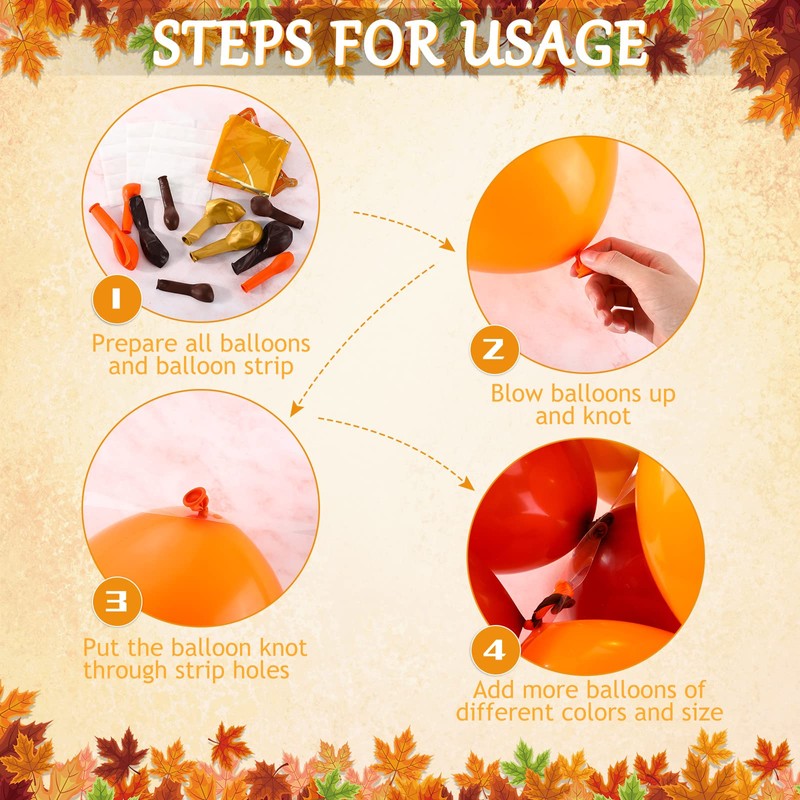 STEPS FOR USAGE

1
Prepare all balloons and balloon strip

2
Blow balloons up and knot

3
Put the balloon knot through strip holes

4
Add more balloons of different colors and size