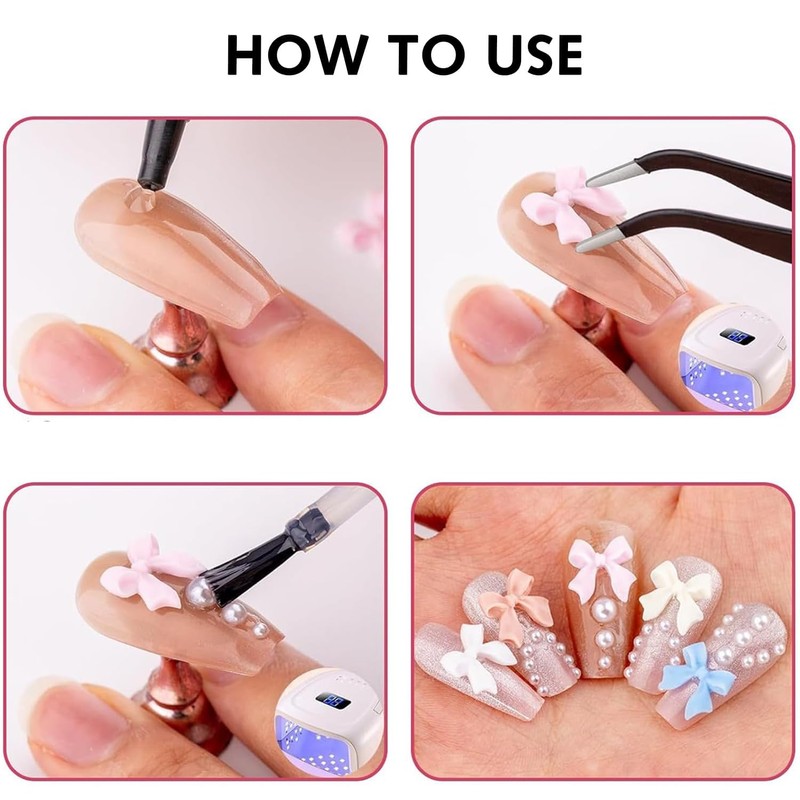 HOW TO USE