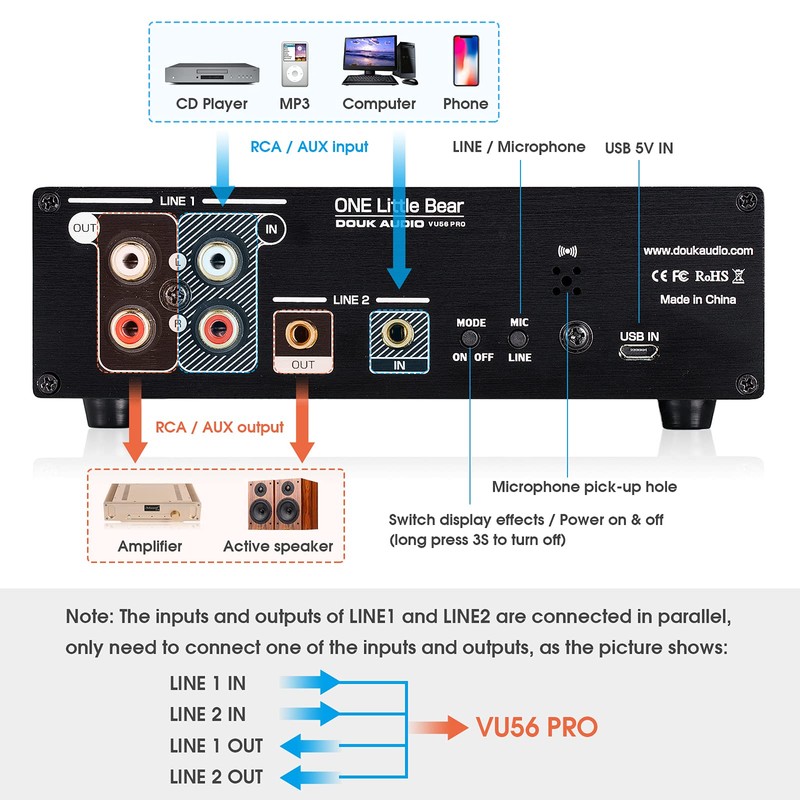 CD Player MP3 Computer Phone

RCA / AUX input

LINE / Microphone

USB 5V IN

LINE 1

OUT

IN

L

R

ONE Little Bear
DOUK AUDIO VU56 PRO

LINE 2

OUT

IN

MODE
ON OFF

MIC
LINE

www.doukaudio.com
CE FC RoHS
Made in China

USB IN

RCA / AUX output

Amplifier Active speaker

Microphone pick-up hole

Switch display effects / Power on & off
(long press 3S to turn off)

Note: The inputs and outputs of LINE1 and LINE2 are connected in parallel, only need to connect one of the inputs and outputs, as the picture shows:

LINE 1 IN
LINE 2 IN
LINE 1 OUT
LINE 2 OUT

VU56 PRO