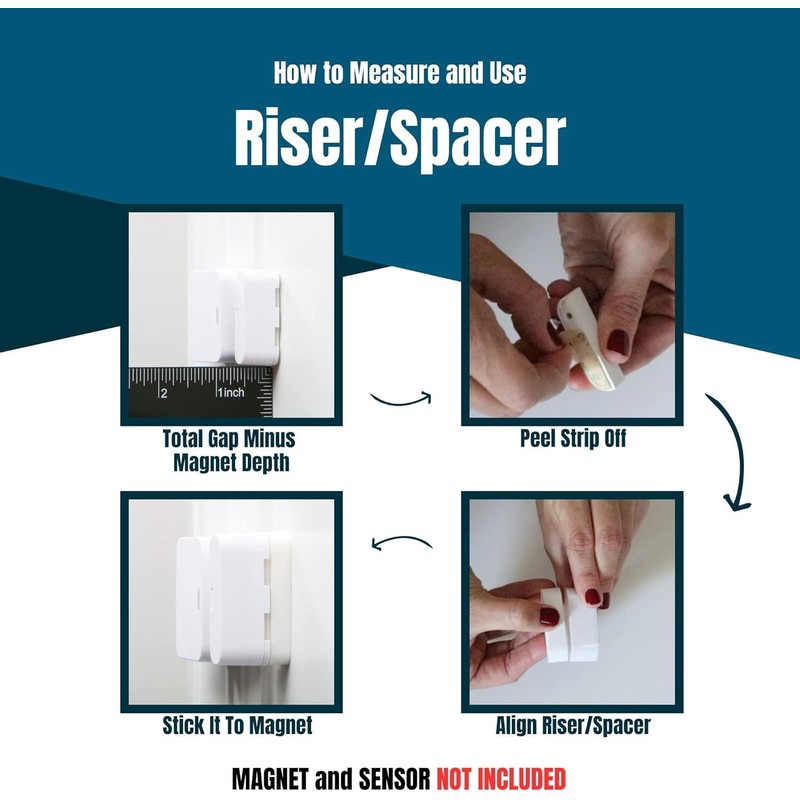 How to Measure and Use

Riser/Spacer

2 1inch

Total Gap Minus Magnet Depth

Peel Strip Off

Stick It To Magnet

Align Riser/Spacer

MAGNET and SENSOR NOT INCLUDED