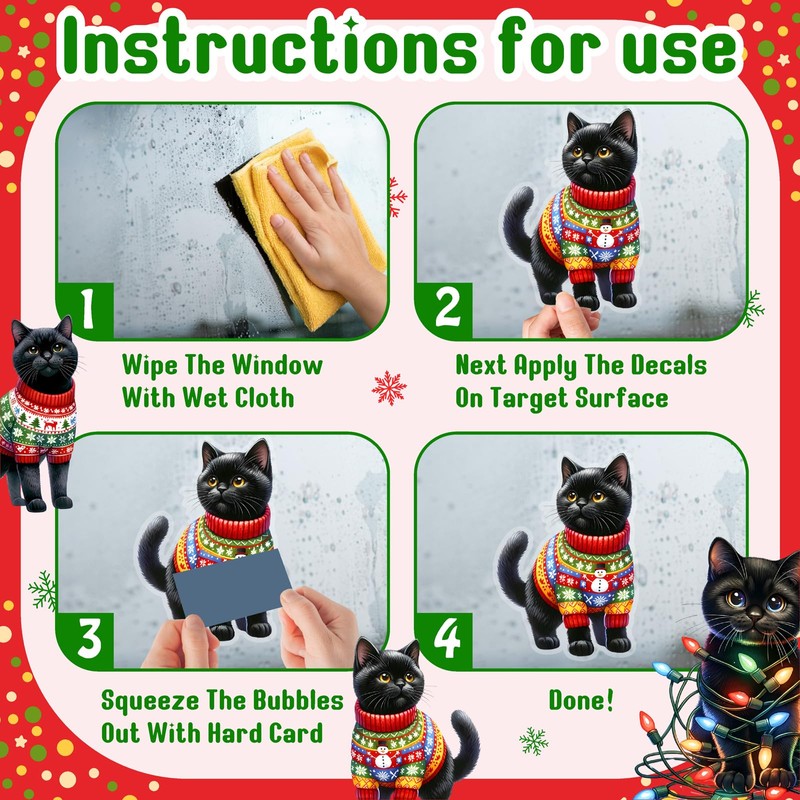 Instructions for use

1

Wipe The Window With Wet Cloth

2

Next Apply The Decals On Target Surface

3

Squeeze The Bubbles Out With Hard Card

4

Done!