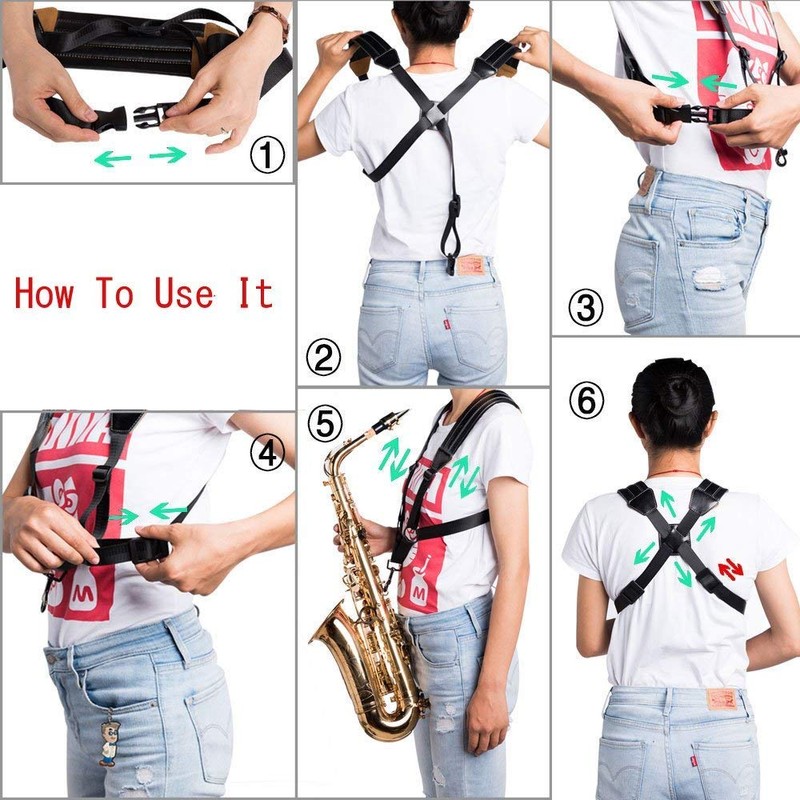 ①

How To Use It

②

③

④

⑤

⑥