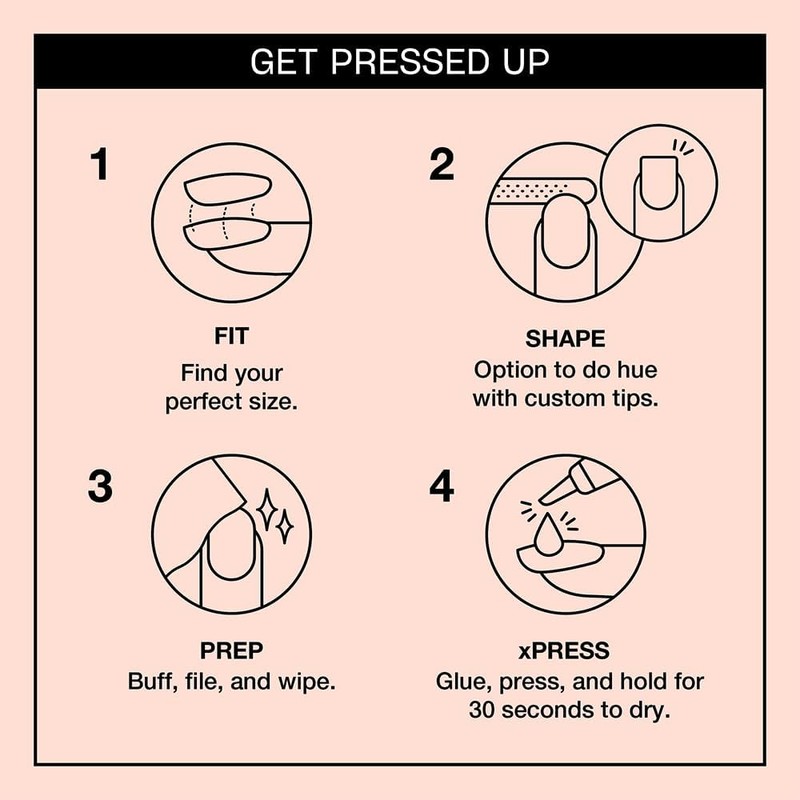 GET PRESSED UP

1

FIT
Find your perfect size.

2

SHAPE
Option to do hue with custom tips.

3

PREP
Buff, file, and wipe.

4

xPRESS
Glue, press, and hold for 30 seconds to dry.