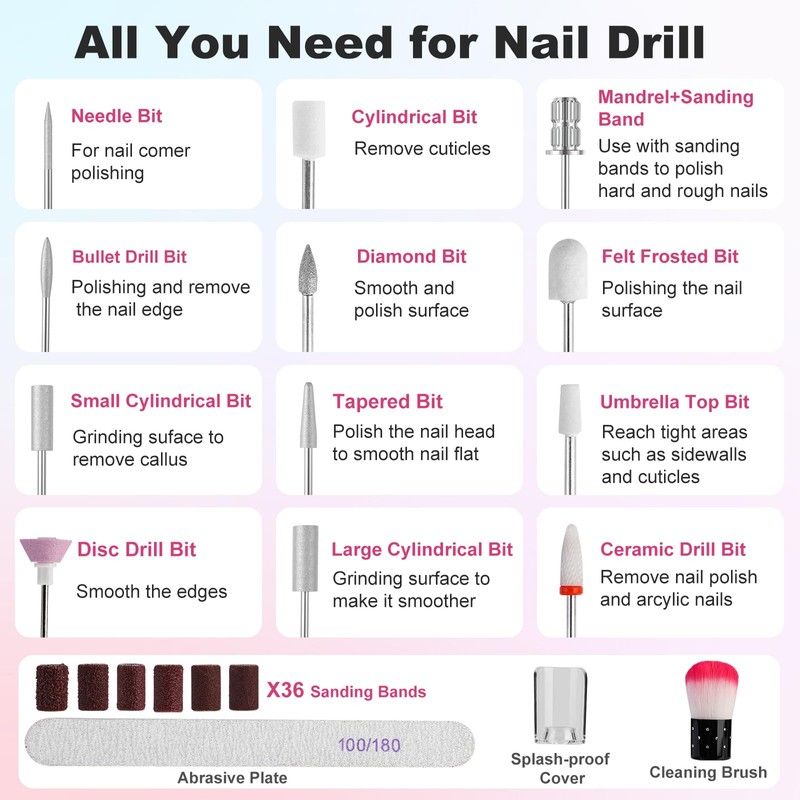 All You Need for Nail Drill

Needle Bit
For nail comer polishing

Cylindrical Bit
Remove cuticles

Mandrel+Sanding Band
Use with sanding bands to polish hard and rough nails

Bullet Drill Bit
Polishing and remove the nail edge

Diamond Bit
Smooth and polish surface

Felt Frosted Bit
Polishing the nail surface

Small Cylindrical Bit
Grinding suface to remove callus

Tapered Bit
Polish the nail head to smooth nail flat

Umbrella Top Bit
Reach tight areas such as sidewalls and cuticles

Disc Drill Bit
Smooth the edges

Large Cylindrical Bit
Grinding surface to make it smoother

Ceramic Drill Bit
Remove nail polish and arcylic nails

X36 Sanding Bands

100/180

Abrasive Plate

Splash-proof Cover

Cleaning Brush