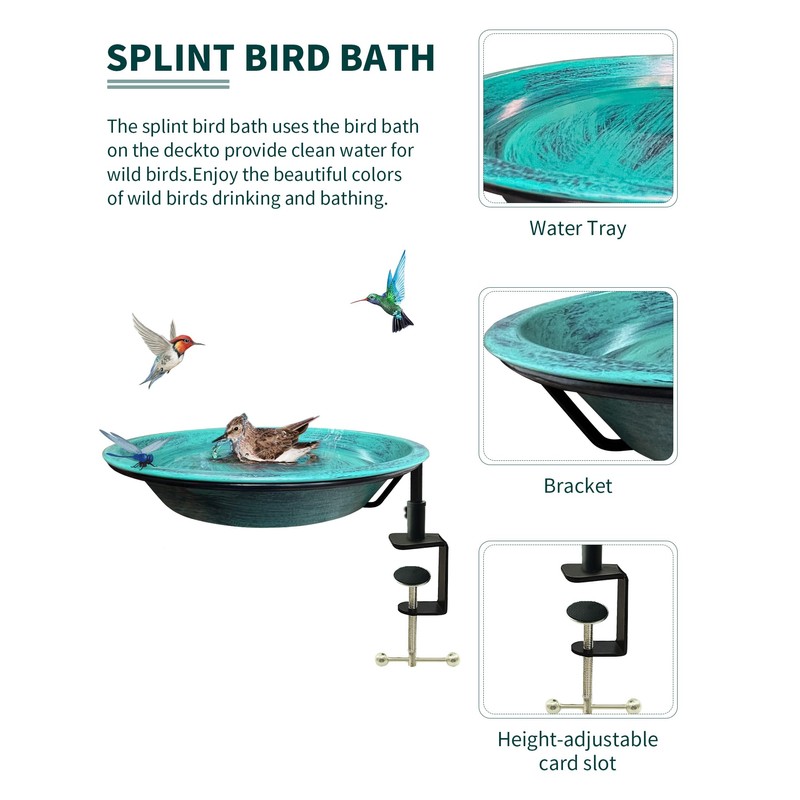 SPLINT BIRD BATH

The splint bird bath uses the bird bath on the deckto provide clean water for wild birds.Enjoy the beautiful colors of wild birds drinking and bathing.

Water Tray

Bracket

Height-adjustable card slot