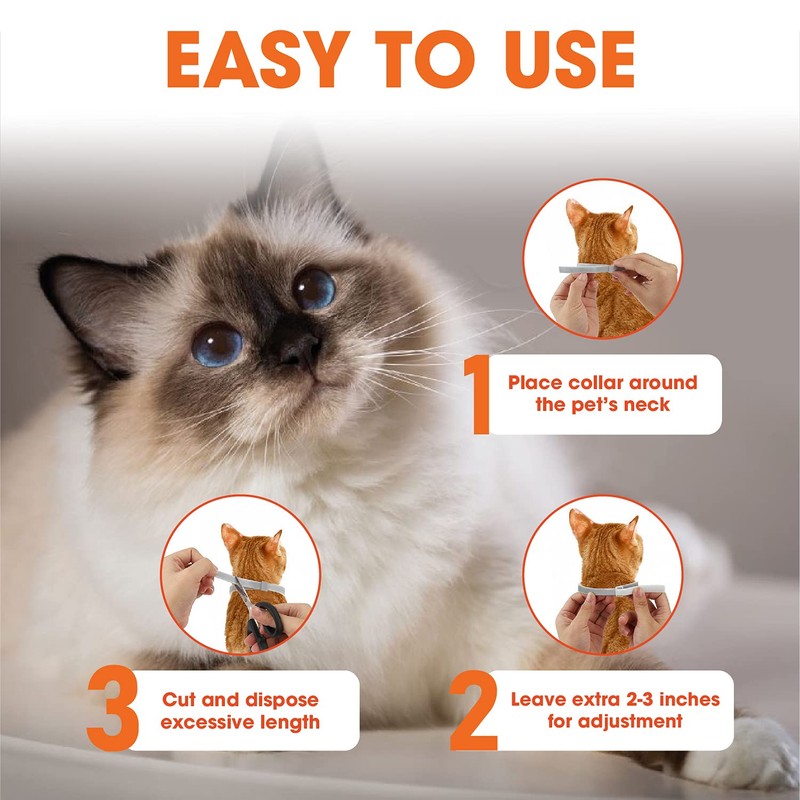 EASY TO USE

1 Place collar around the pet's neck

3 Cut and dispose excessive length

2 Leave extra 2-3 inches for adjustment