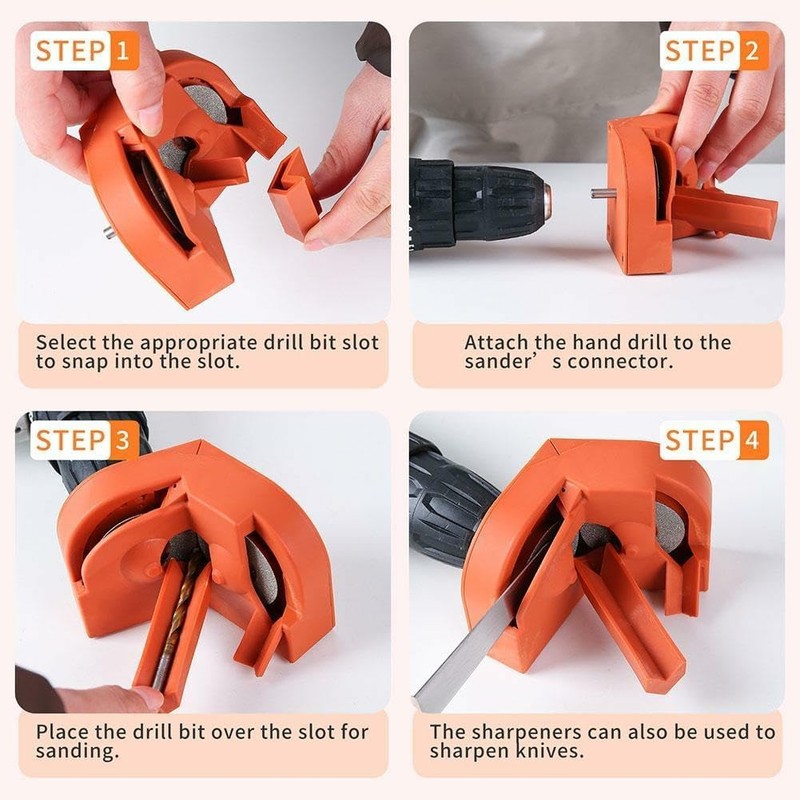 STEP 1

Select the appropriate drill bit slot to snap into the slot.

STEP 2

Attach the hand drill to the sander’s connector.

STEP 3

Place the drill bit over the slot for sanding.

STEP 4

The sharpeners can also be used to sharpen knives.