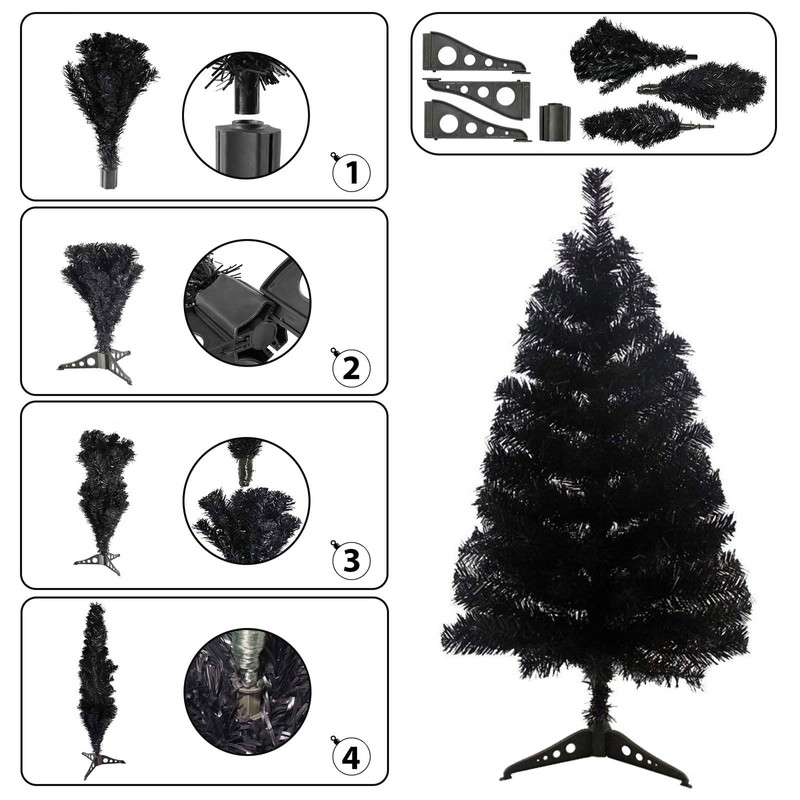 1

2

3

4