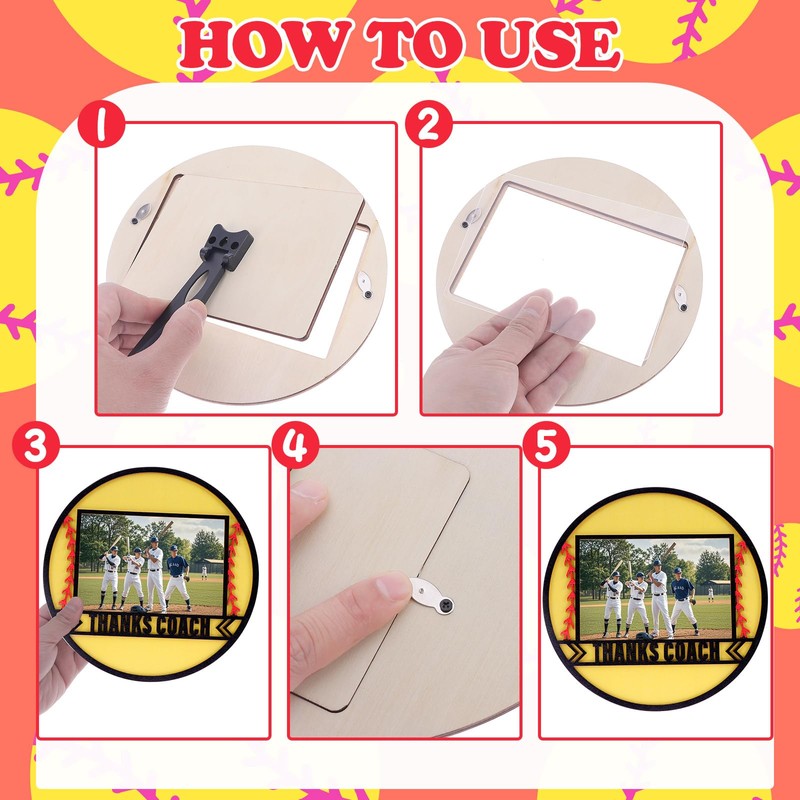 HOW TO USE

1

2

3

THANKS COACH

4

5

THANKS COACH