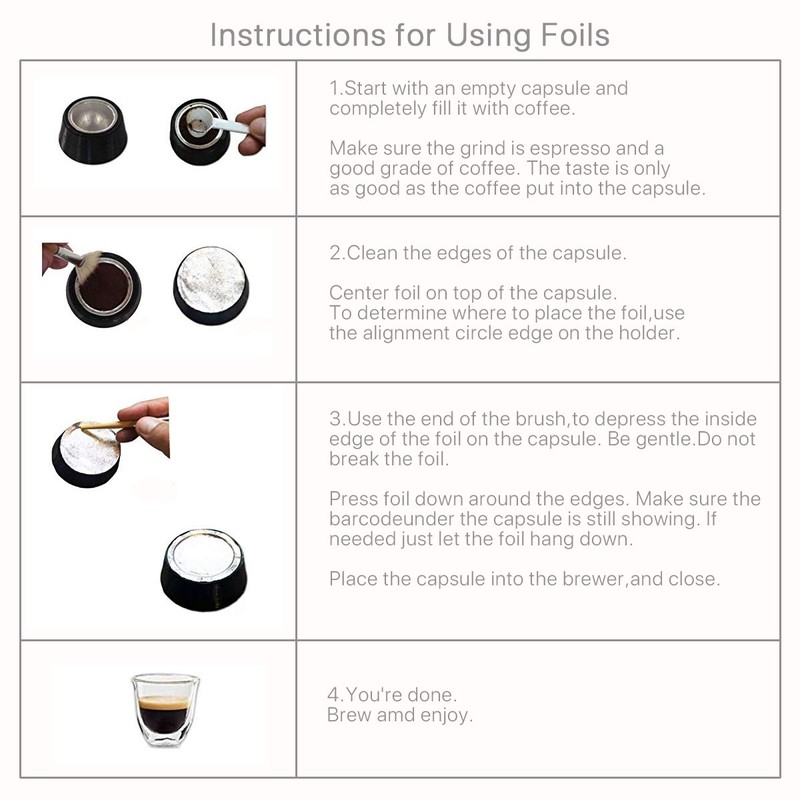 Instructions for Using Foils

1.Start with an empty capsule and completely fill it with coffee.

Make sure the grind is espresso and a good grade of coffee. The taste is only as good as the coffee put into the capsule.

2.Clean the edges of the capsule.

Center foil on top of the capsule. To determine where to place the foil,use the alignment circle edge on the holder.

3.Use the end of the brush,to depress the inside edge of the foil on the capsule. Be gentle.Do not break the foil.

Press foil down around the edges. Make sure the barcodeunder the capsule is still showing. If needed just let the foil hang down.

Place the capsule into the brewer,and close.

4.You're done.
Brew amd enjoy.