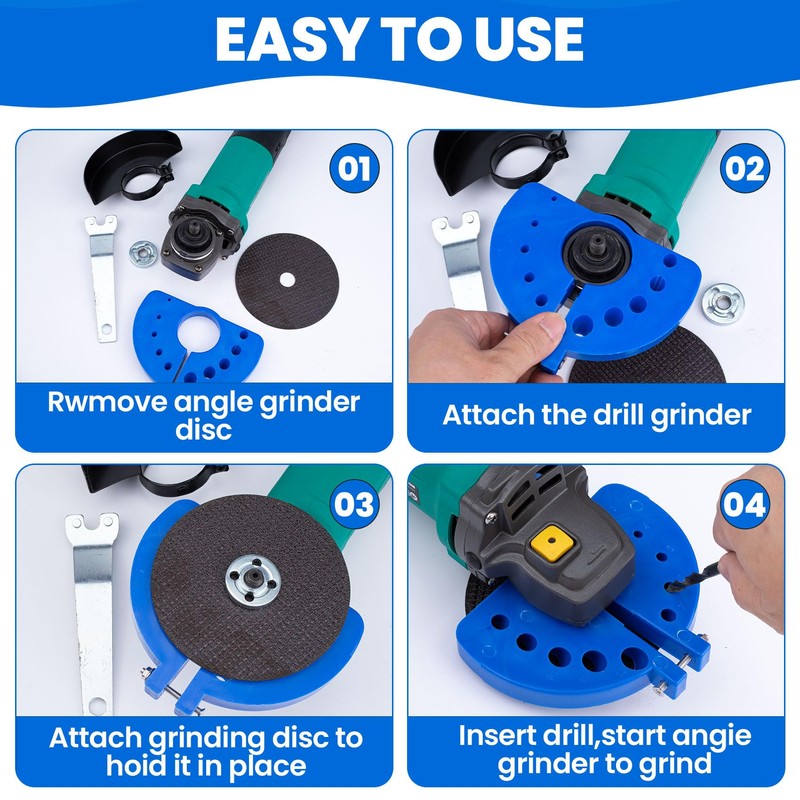 EASY TO USE

01

Rwmove angle grinder disc

02

Attach the drill grinder

03

Attach grinding disc to hoid it in place

04

Insert drill,start angie grinder to grind