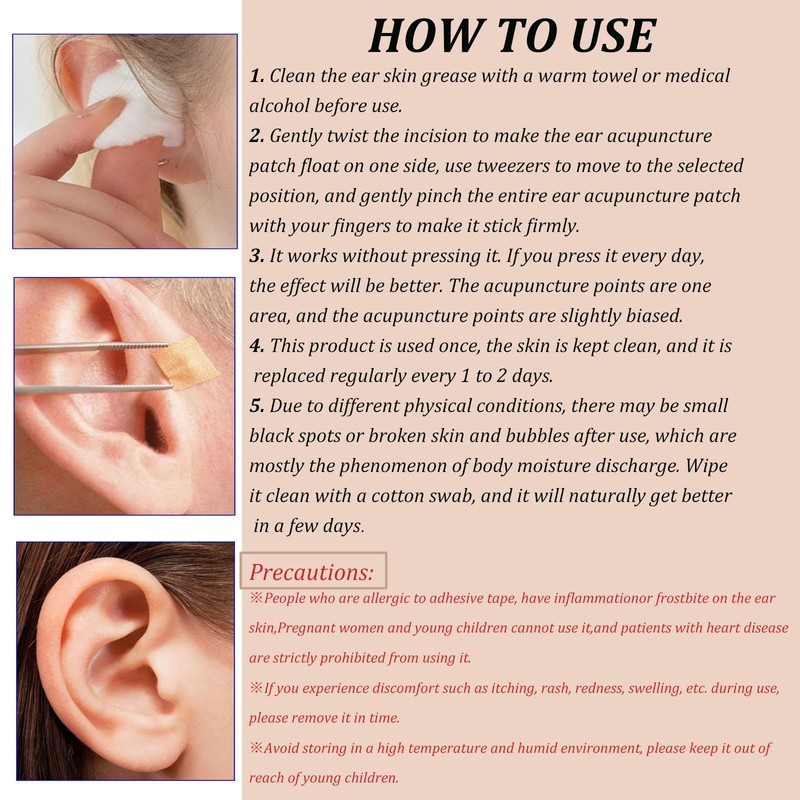 HOW TO USE

1. Clean the ear skin grease with a warm towel or medical alcohol before use.
2. Gently twist the incision to make the ear acupuncture patch float on one side, use tweezers to move to the selected position, and gently pinch the entire ear acupuncture patch with your fingers to make it stick firmly.
3. It works without pressing it. If you press it every day, the effect will be better. The acupuncture points are one area, and the acupuncture points are slightly biased.
4. This product is used once, the skin is kept clean, and it is replaced regularly every 1 to 2 days.
5. Due to different physical conditions, there may be small black spots or broken skin and bubbles after use, which are mostly the phenomenon of body moisture discharge. Wipe it clean with a cotton swab, and it will naturally get better in a few days.

Precautions:
※People who are allergic to adhesive tape, have inflammationor frostbite on the ear skin,Pregnant women and young children cannot use it,and patients with heart disease are strictly prohibited from using it.
※If you experience discomfort such as itching, rash, redness, swelling, etc. during use, please remove it in time.
※Avoid storing in a high temperature and humid environment, please keep it out of reach of young children.