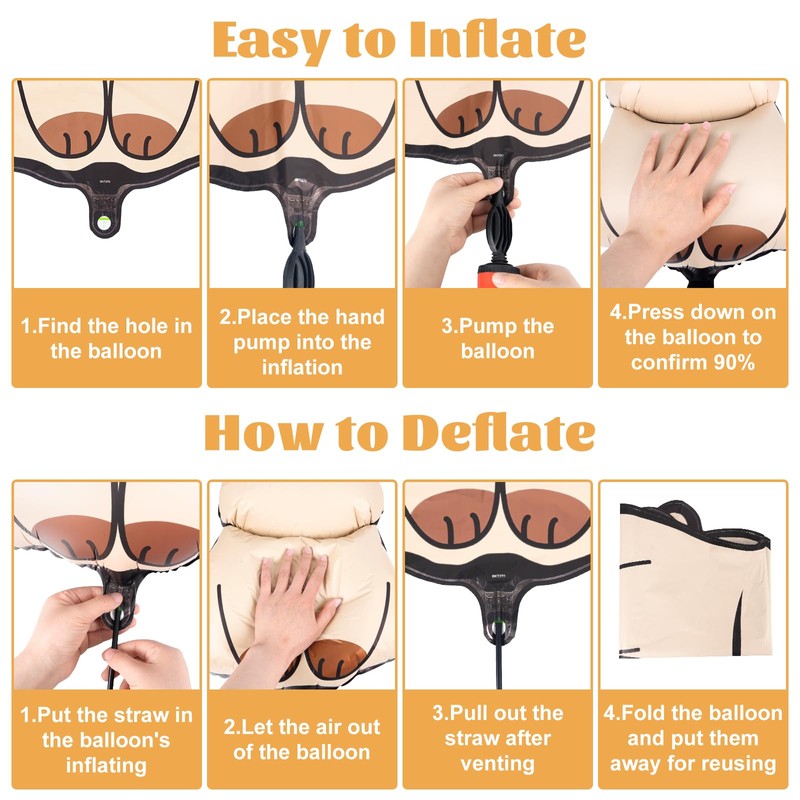 Easy to Inflate

1.Find the hole in the balloon

2.Place the hand pump into the inflation

3.Pump the balloon

4.Press down on the balloon to confirm 90%

How to Deflate

1.Put the straw in the balloon's inflating

2.Let the air out of the balloon

3.Pull out the straw after venting

4.Fold the balloon and put them away for reusing