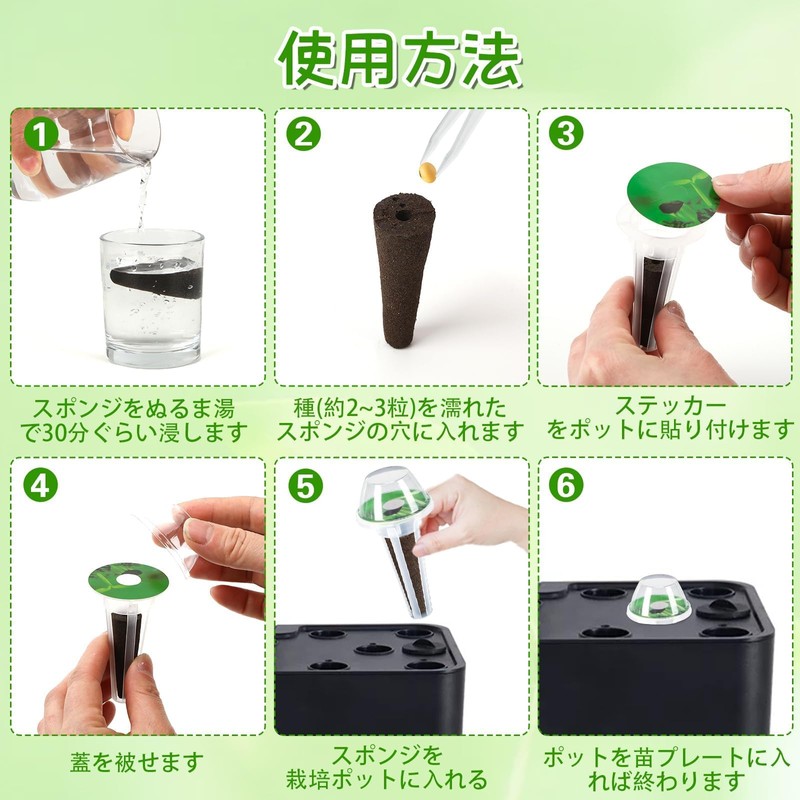 使用方法

1

スポンジをぬるま湯で30分ぐらい浸します

2

種(約2~3粒)を濡れたスポンジの穴に入れます

3

ステッカーをポットに貼り付けます

4

蓋を被せます

5

スポンジを栽培ポットに入れる

6

ポットを苗プレートに入れば終わります