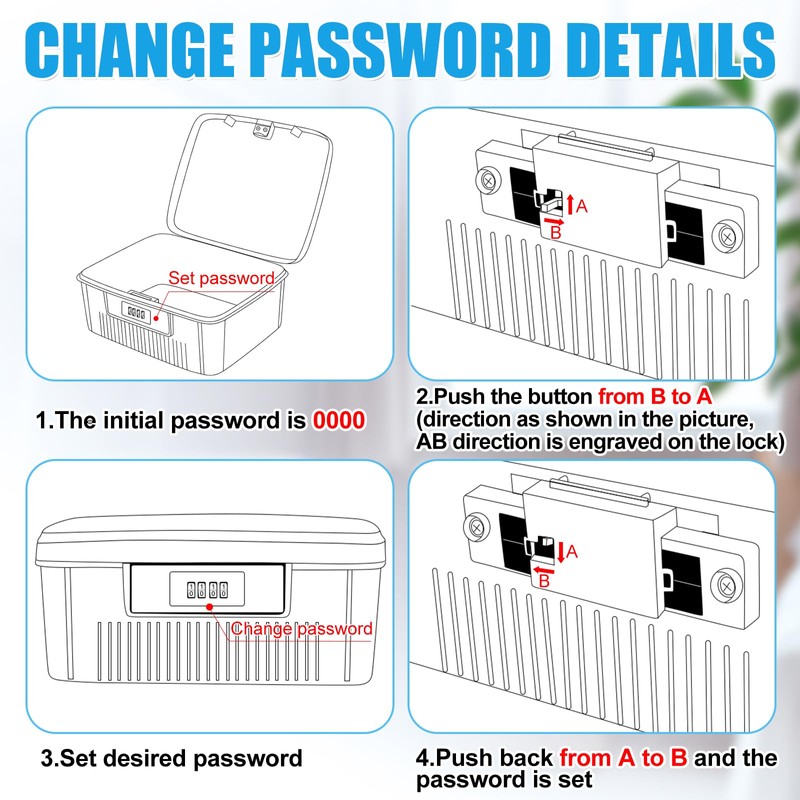 CHANGE PASSWORD DETAILS

Set password

1.The initial password is 0000

A

B

2.Push the button from B to A (direction as shown in the picture, AB direction is engraved on the lock)

Change password

3.Set desired password

A

B

4.Push back from A to B and the password is set