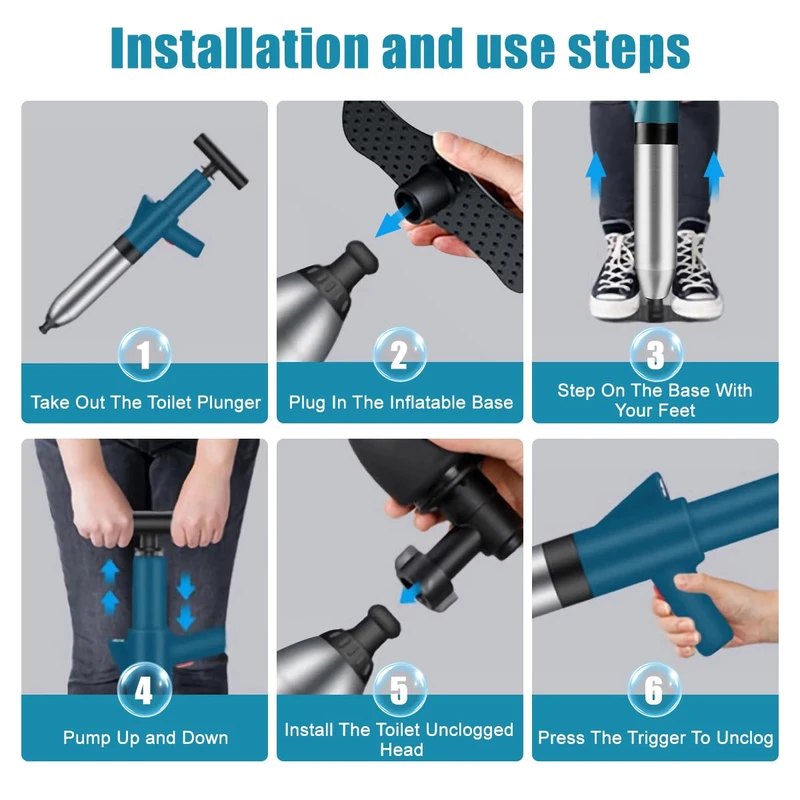 Installation and use steps

1
Take Out The Toilet Plunger

2
Plug In The Inflatable Base

3
Step On The Base With Your Feet

4
Pump Up and Down

5
Install The Toilet Unclogged Head

6
Press The Trigger To Unclog