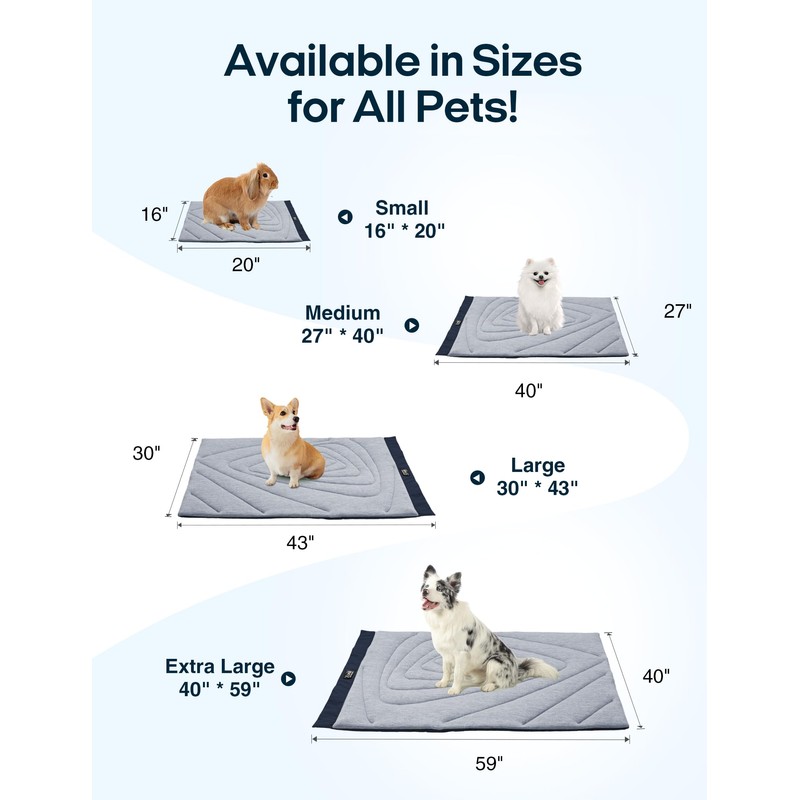 Available in Sizes for All Pets!

16"

20"

Small
16" * 20"

Medium
27" * 40"

27"

40"

30"

43"

Large
30" * 43"

Extra Large
40" * 59"

40"

59"