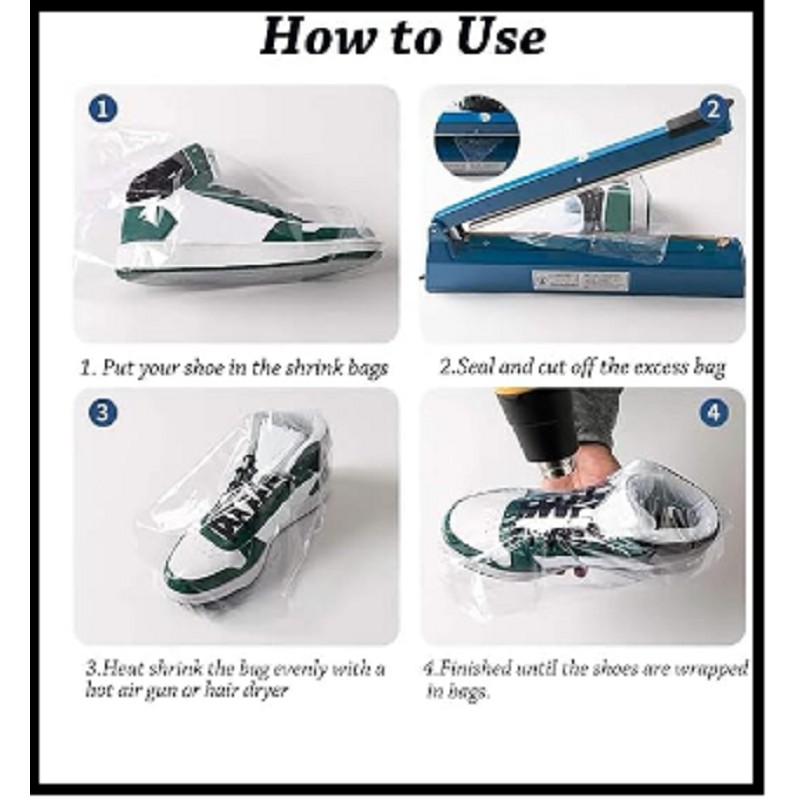 How to Use

1

2

1. Put your shoe in the shrink bags

2.Seal and cut off the excess bag

3

4

3.Heat shrink the bag evenly with a hot air gun or hair dryer

4.Finished until the shoes are wrapped in bags.