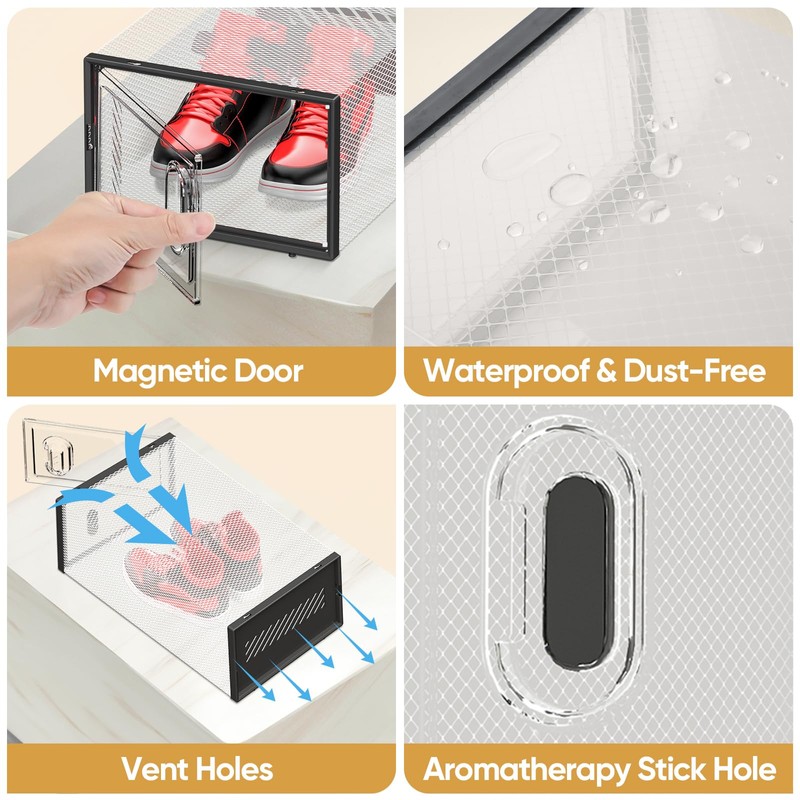 Magnetic Door

Waterproof & Dust-Free

Vent Holes

Aromatherapy Stick Hole