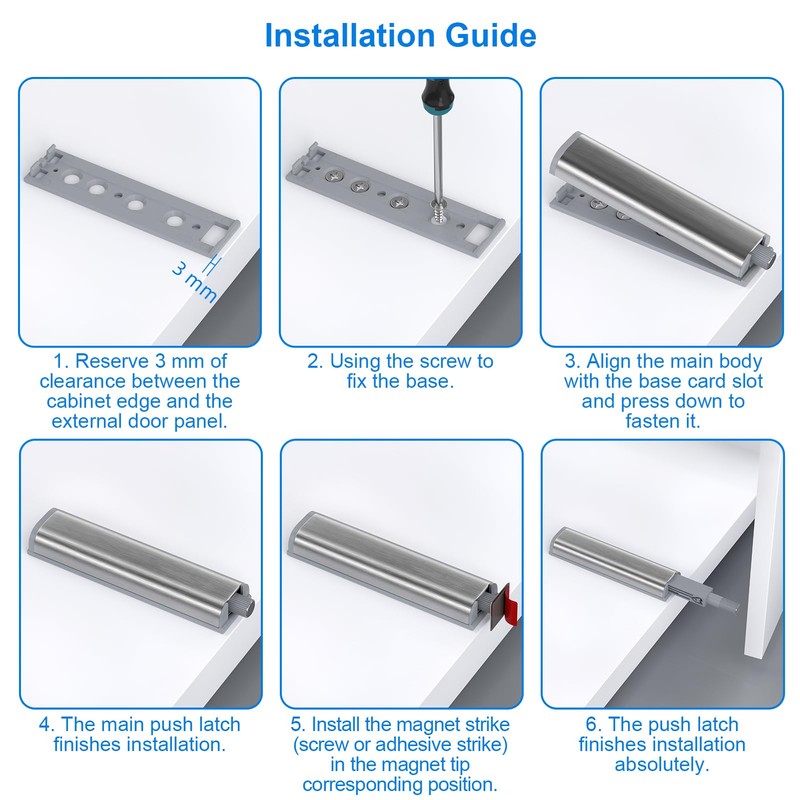 Installation Guide

3 mm

1. Reserve 3 mm of clearance between the cabinet edge and the external door panel.

2. Using the screw to fix the base.

3. Align the main body with the base card slot and press down to fasten it.

4. The main push latch finishes installation.

5. Install the magnet strike (screw or adhesive strike) in the magnet tip corresponding position.

6. The push latch finishes installation absolutely.