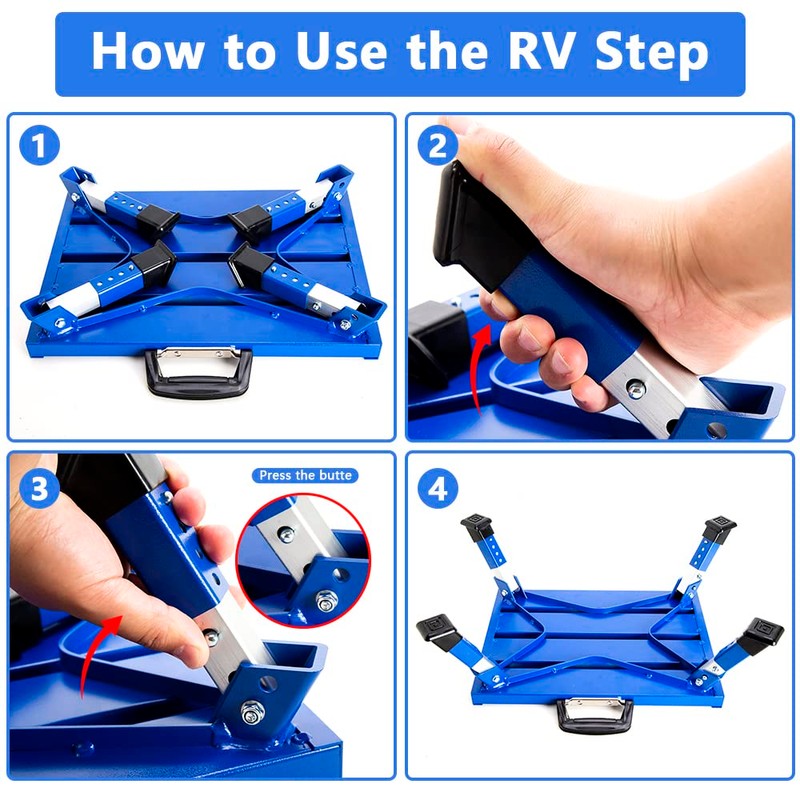 How to Use the RV Step

1

2

3

Press the butte

4