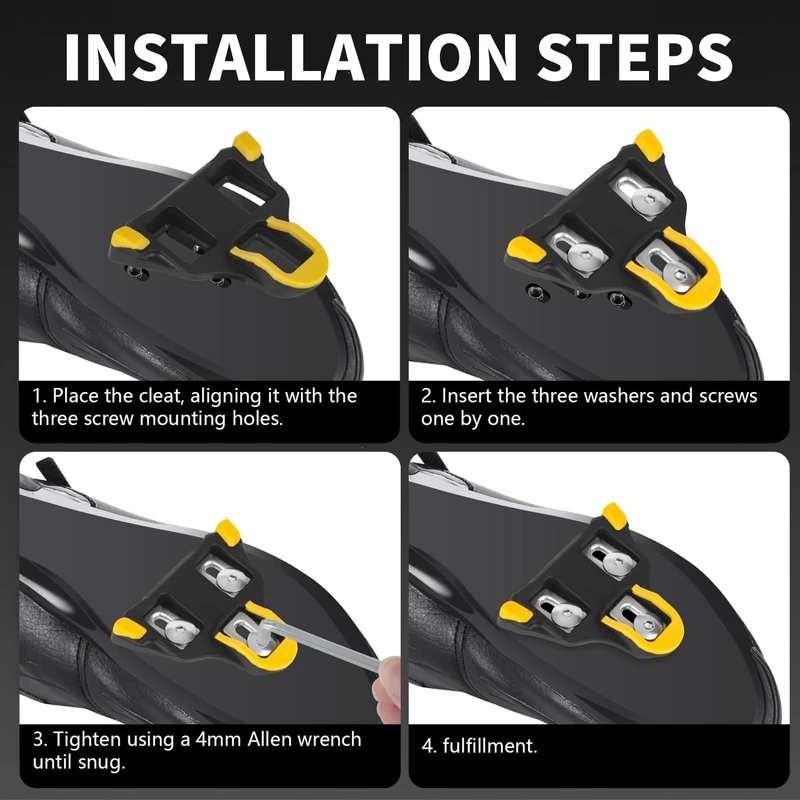 INSTALLATION STEPS

1. Place the cleat, aligning it with the three screw mounting holes.

2. Insert the three washers and screws one by one.

3. Tighten using a 4mm Allen wrench until snug.

4. fulfillment.