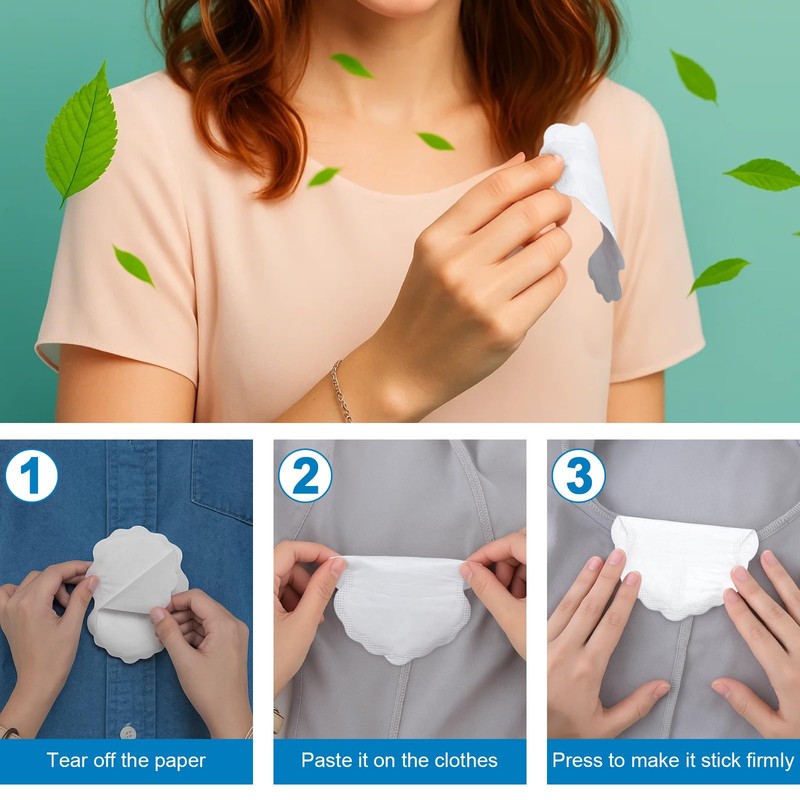 1
Tear off the paper

2
Paste it on the clothes

3
Press to make it stick firmly