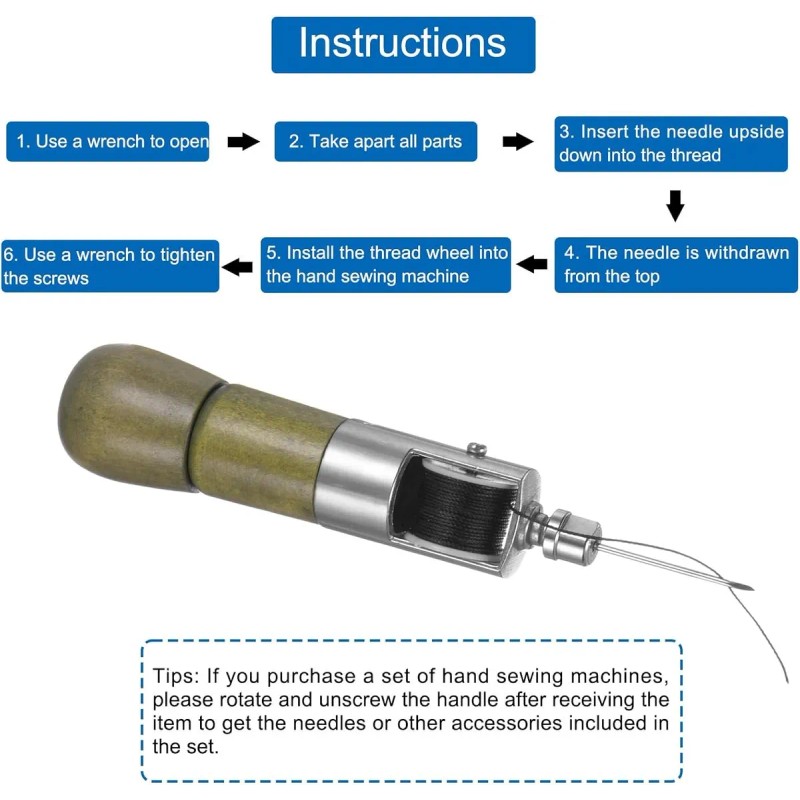 Instructions

1. Use a wrench to open

2. Take apart all parts

3. Insert the needle upside down into the thread

4. The needle is withdrawn from the top

5. Install the thread wheel into the hand sewing machine

6. Use a wrench to tighten the screws

Tips: If you purchase a set of hand sewing machines, please rotate and unscrew the handle after receiving the item to get the needles or other accessories included in the set.