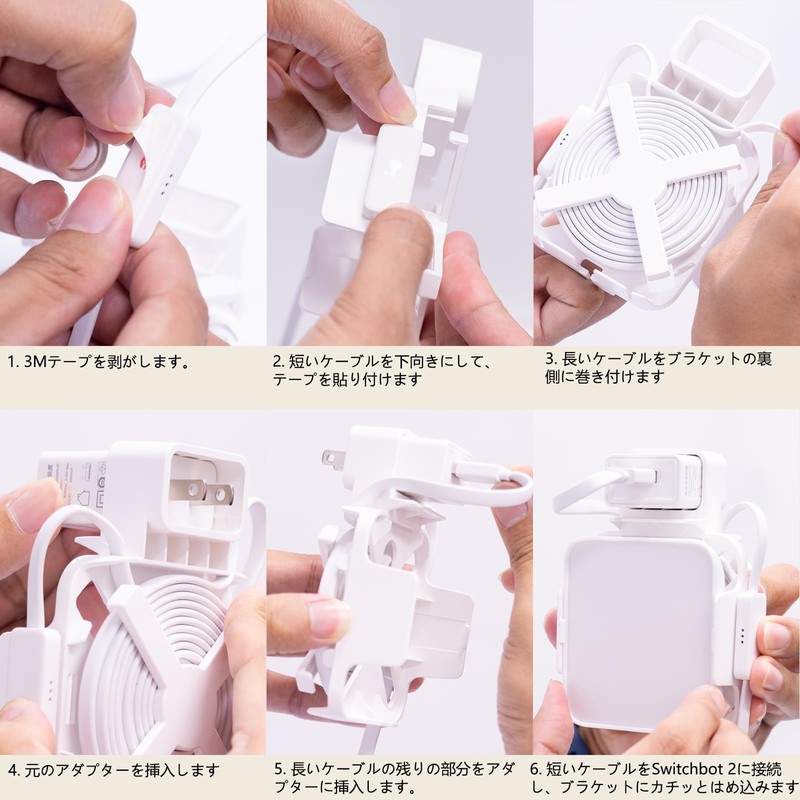 1. 3Mテープを剥がします。

2. 短いケーブルを下向きにして、テープを貼り付けます

3. 長いケーブルをブラケットの裏側に巻き付けます

4. 元のアダプターを挿入します

5. 長いケーブルの残りの部分をアダプターに挿入します。

6. 短いケーブルをSwitchbot 2に接続し、ブラケットにカチッとはめ込みます