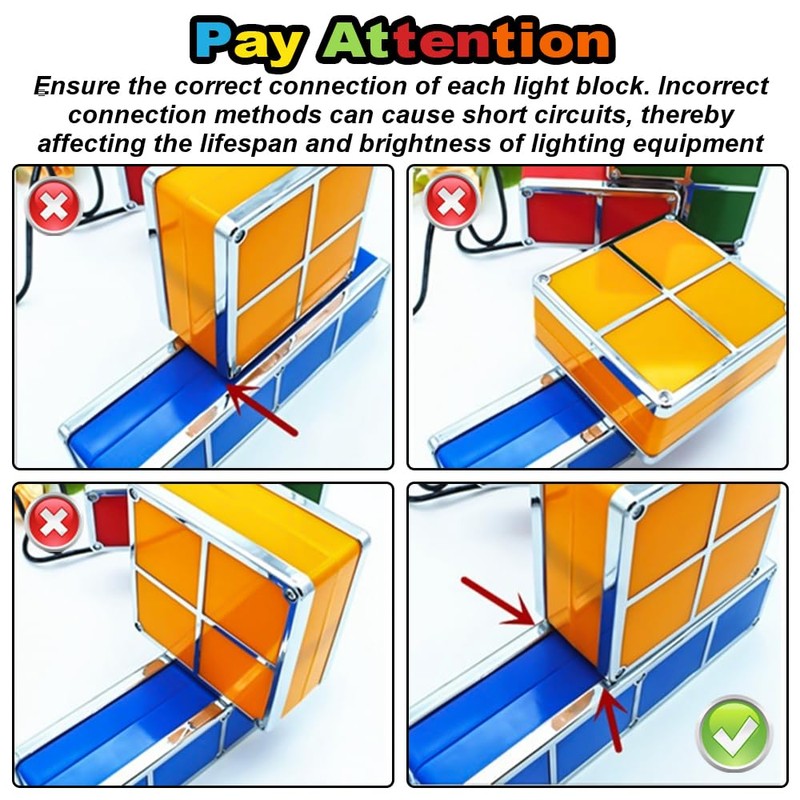 Pay Attention

Ensure the correct connection of each light block. Incorrect connection methods can cause short circuits, thereby affecting the lifespan and brightness of lighting equipment