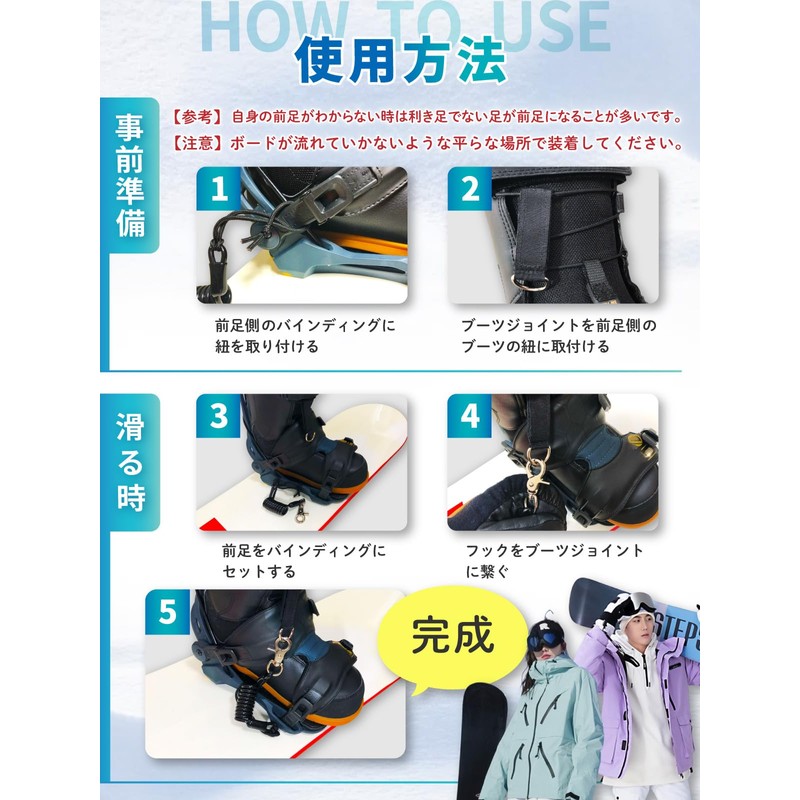 HOW TO USE
使用方法

事前準備

【参考】自身の前足がわからない時は利き足でない足が前足になることが多いです。
【注意】ボードが流れていかないような平らな場所で装着してください。

1
前足側のバインディングに紐を取り付ける

2
ブーツジョイントを前足側のブーツの紐に取付ける

滑る時

3
前足をバインディングにセットする

4
フックをブーツジョイントに繋ぐ

5

完成

STEP