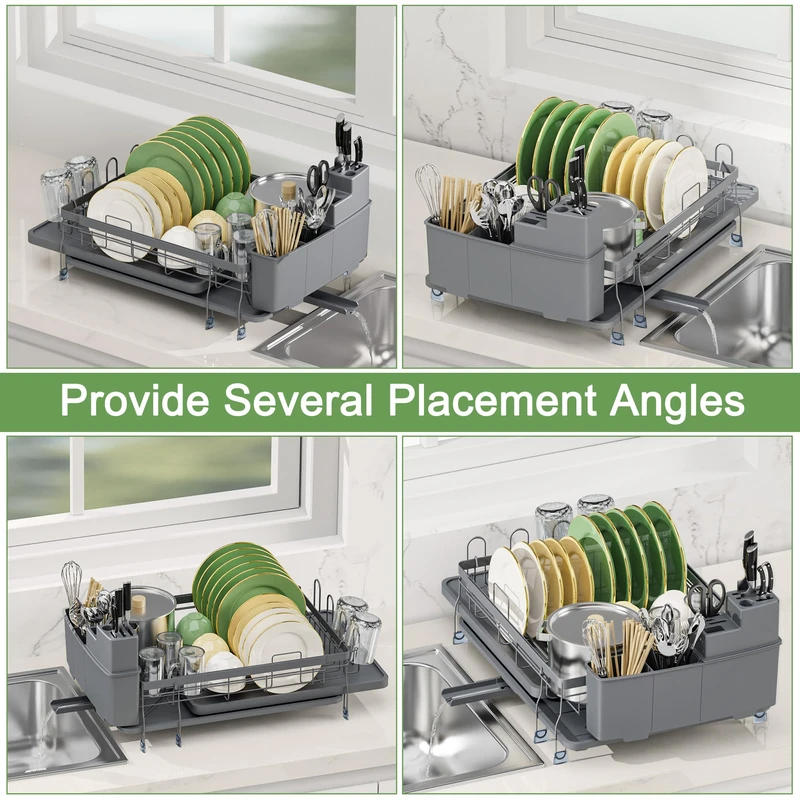 Provide Several Placement Angles