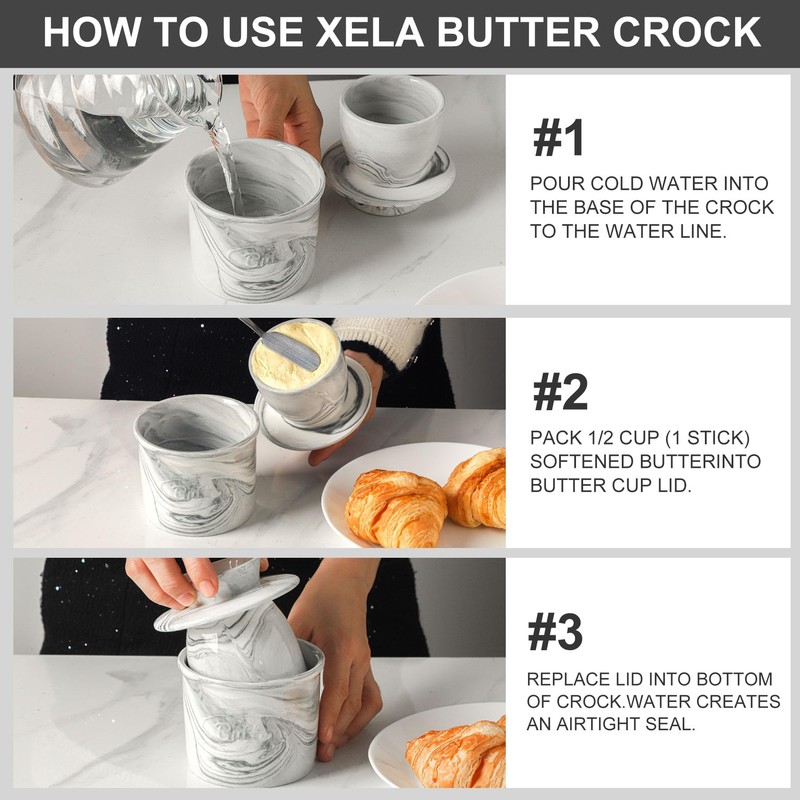 HOW TO USE XELA BUTTER CROCK

#1

POUR COLD WATER INTO THE BASE OF THE CROCK TO THE WATER LINE.

#2

PACK 1/2 CUP (1 STICK) SOFTENED BUTTERINTO BUTTER CUP LID.

#3

REPLACE LID INTO BOTTOM OF CROCK.WATER CREATES AN AIRTIGHT SEAL.