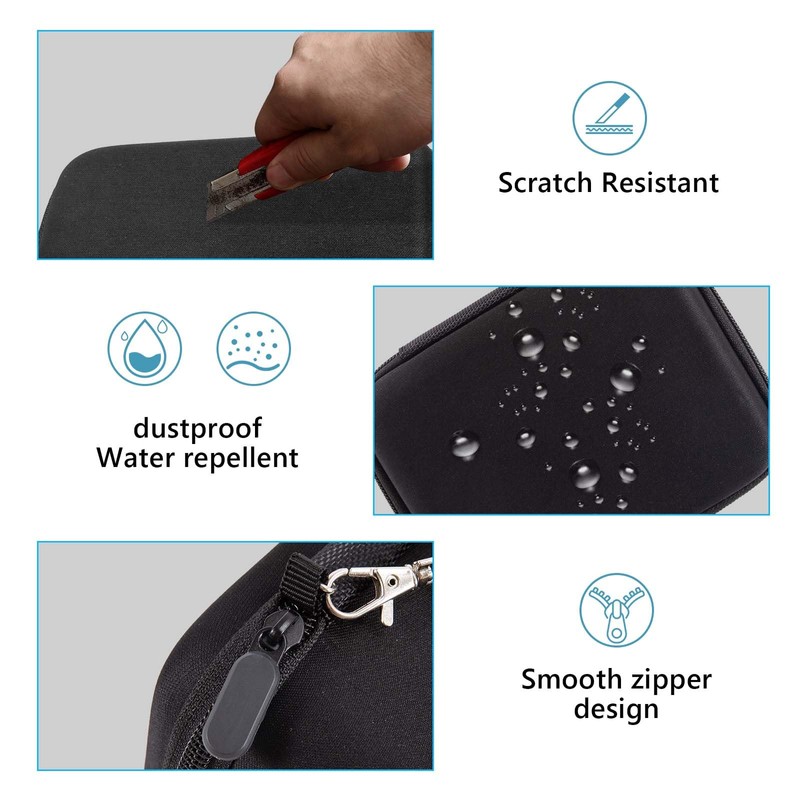 Scratch Resistant

dustproof
Water repellent

Smooth zipper design