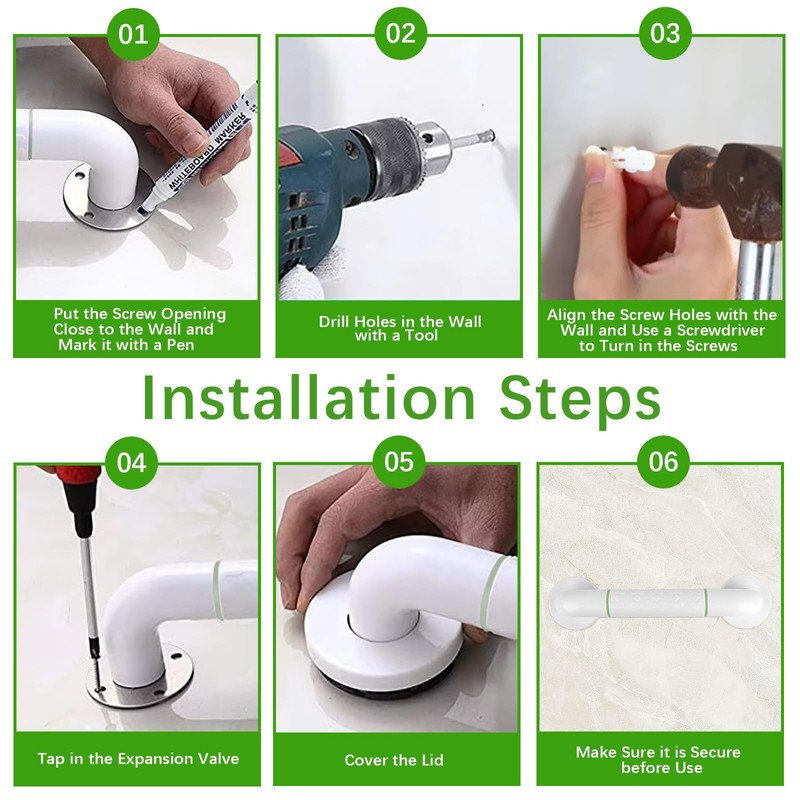 01

WHITEBOARD MARKER

Put the Screw Opening Close to the Wall and Mark it with a Pen

02

Drill Holes in the Wall with a Tool

03

Align the Screw Holes with the Wall and Use a Screwdriver to Turn in the Screws

Installation Steps

04

Tap in the Expansion Valve

05

Cover the Lid

06

Make Sure it is Secure before Use