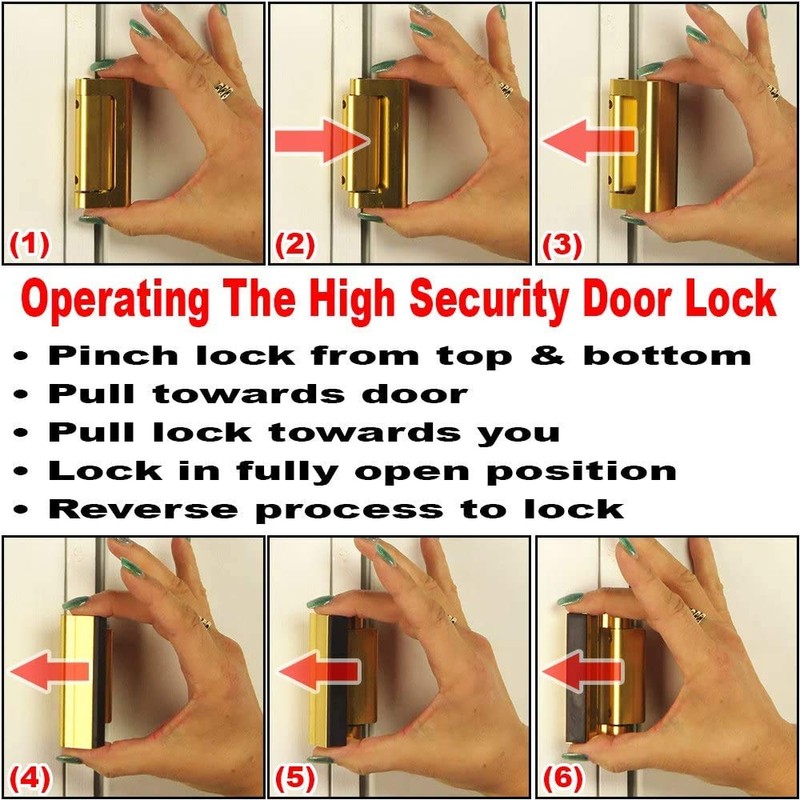 (1)
(2)
(3)

Operating The High Security Door Lock

• Pinch lock from top & bottom
• Pull towards door
• Pull lock towards you
• Lock in fully open position
• Reverse process to lock

(4)
(5)
(6)