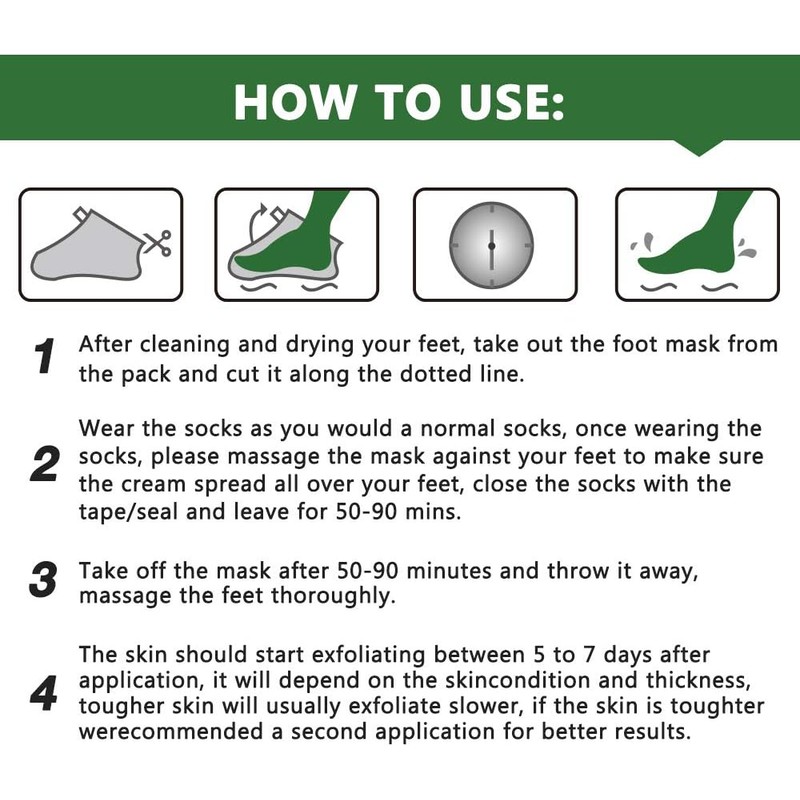 HOW TO USE:

1 After cleaning and drying your feet, take out the foot mask from the pack and cut it along the dotted line.

2 Wear the socks as you would a normal socks, once wearing the socks, please massage the mask against your feet to make sure the cream spread all over your feet, close the socks with the tape/seal and leave for 50-90 mins.

3 Take off the mask after 50-90 minutes and throw it away, massage the feet thoroughly.

4 The skin should start exfoliating between 5 to 7 days after application, it will depend on the skincondition and thickness, tougher skin will usually exfoliate slower, if the skin is toughter werecommended a second application for better results.