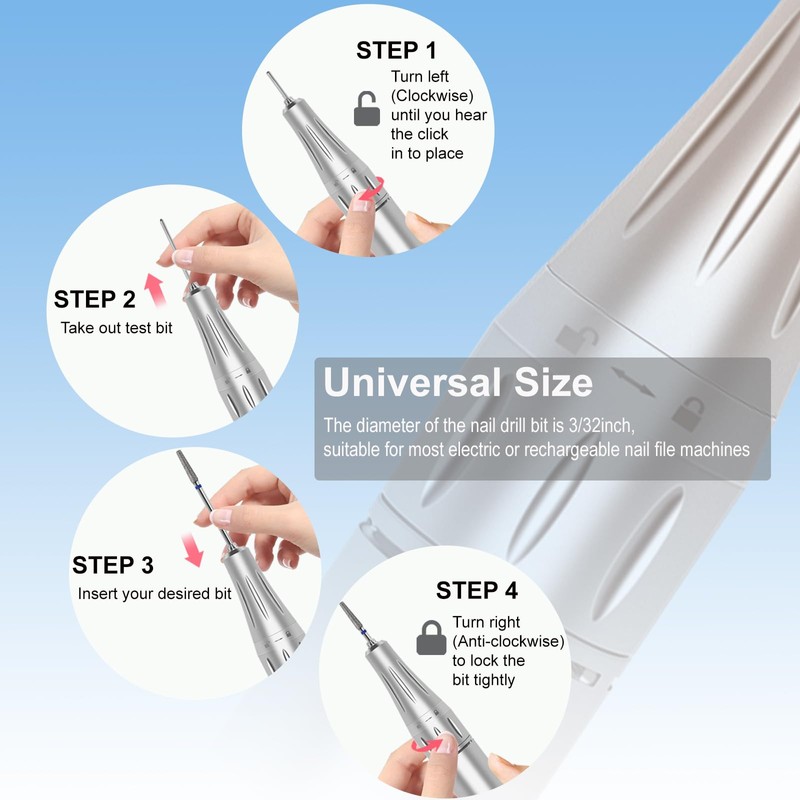 STEP 1
Turn left (Clockwise) until you hear the click in to place

STEP 2
Take out test bit

Universal Size
The diameter of the nail drill bit is 3/32inch, suitable for most electric or rechargeable nail file machines

STEP 3
Insert your desired bit

STEP 4
Turn right (Anti-clockwise) to lock the bit tightly