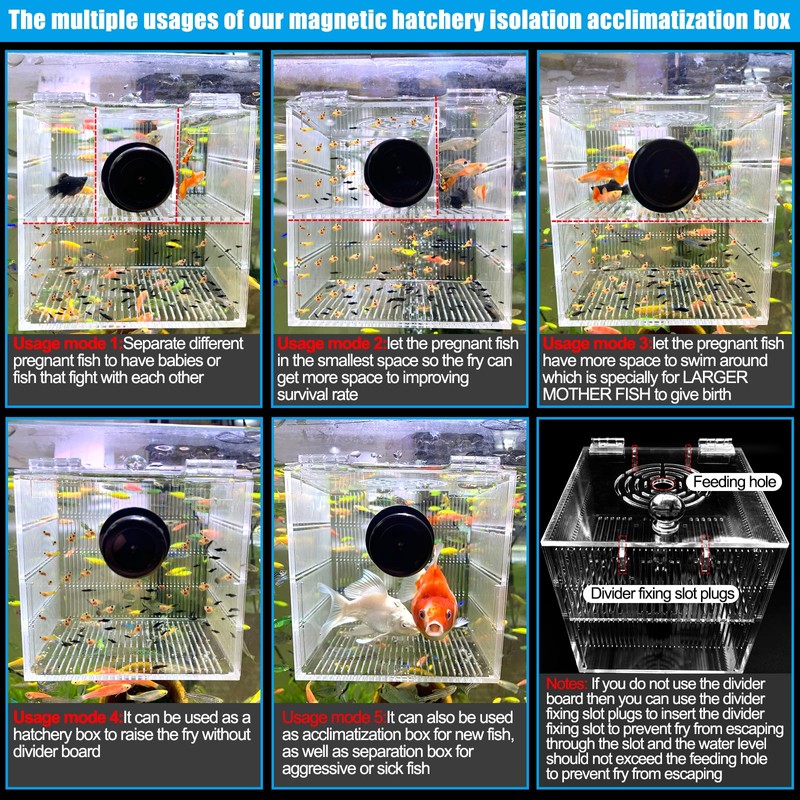 The multiple usages of our magnetic hatchery isolation acclimatization box

Usage mode 1:Separate different pregnant fish to have babies or fish that fight with each other

Usage mode 2:let the pregnant fish in the smallest space so the fry can get more space to improving survival rate

Usage mode 3:let the pregnant fish have more space to swim around which is specially for LARGER MOTHER FISH to give birth

Usage mode 4:It can be used as a hatchery box to raise the fry without divider board

Usage mode 5:It can also be used as acclimatization box for new fish, as well as separation box for aggressive or sick fish

Feeding hole

Divider fixing slot plugs

Notes: If you do not use the divider board then you can use the divider fixing slot plugs to insert the divider fixing slot to prevent fry from escaping through the slot and the water level should not exceed the feeding hole to prevent fry from escaping