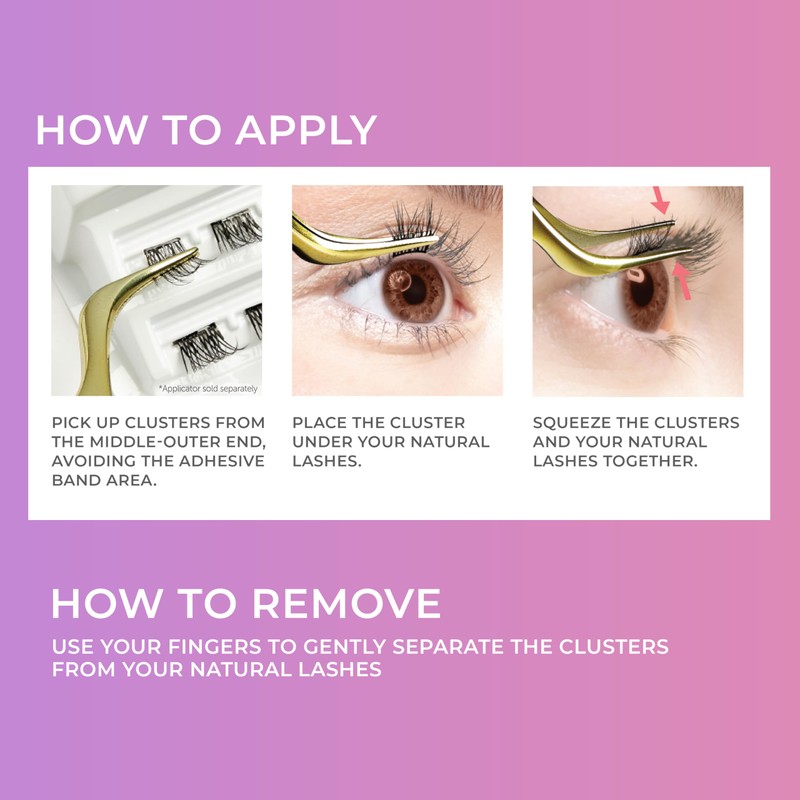 HOW TO APPLY

*Applicator sold separately

PICK UP CLUSTERS FROM THE MIDDLE-OUTER END, AVOIDING THE ADHESIVE BAND AREA.

PLACE THE CLUSTER UNDER YOUR NATURAL LASHES.

SQUEEZE THE CLUSTERS AND YOUR NATURAL LASHES TOGETHER.

HOW TO REMOVE

USE YOUR FINGERS TO GENTLY SEPARATE THE CLUSTERS FROM YOUR NATURAL LASHES