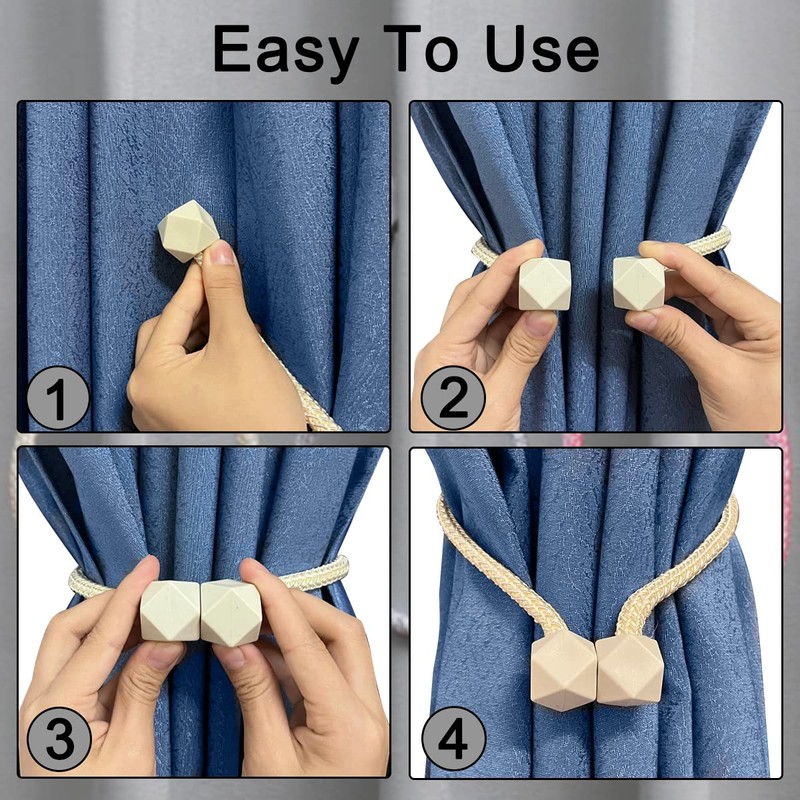 Easy To Use

1

2

3

4