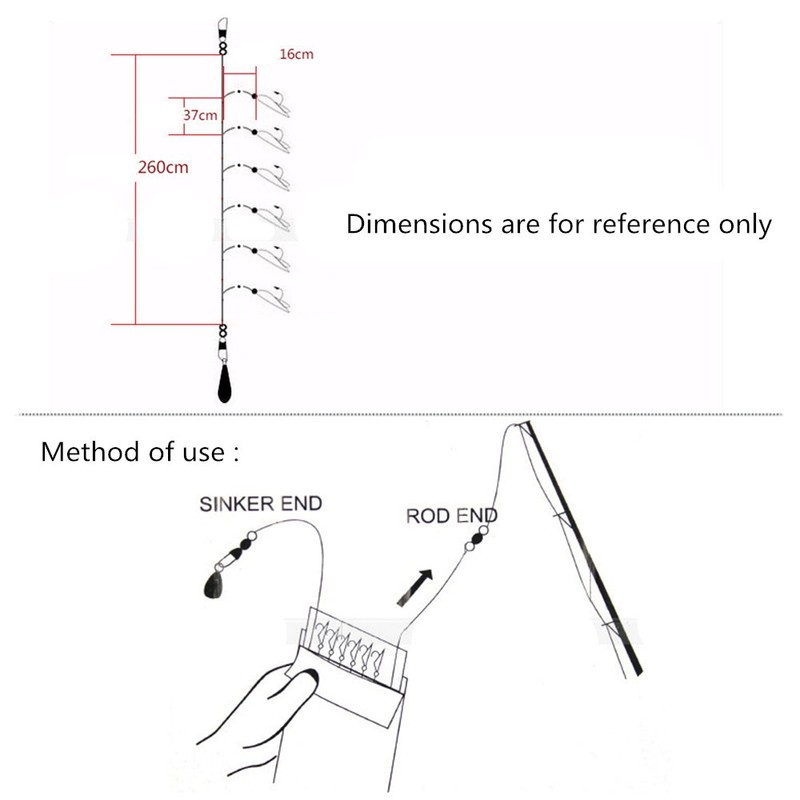 16cm

37cm

260cm

Dimensions are for reference only

Method of use :

SINKER END

ROD END