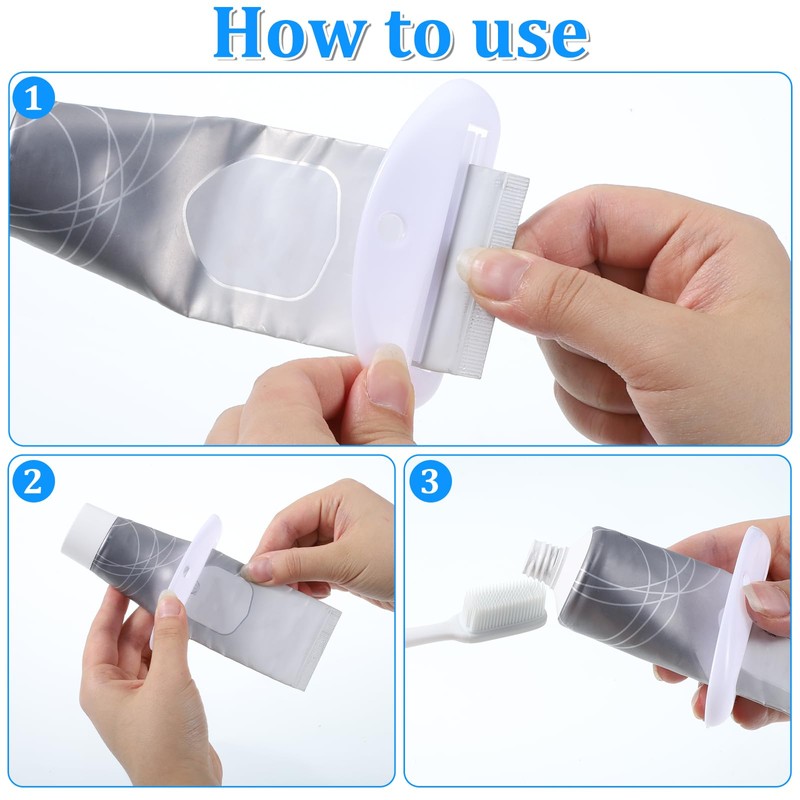 How to use

1

2

3