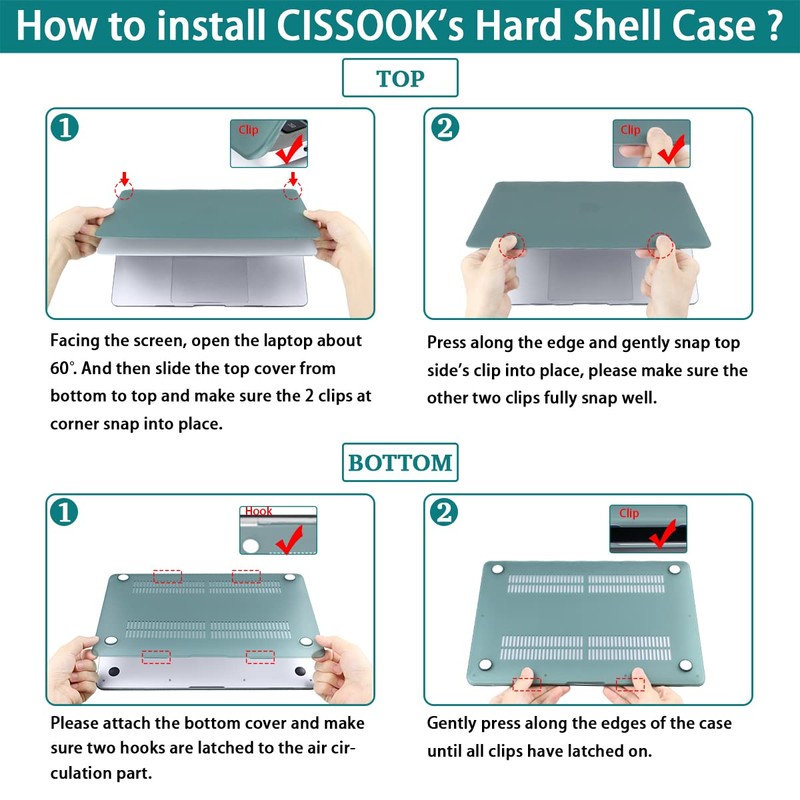 How to install CISSOOK's Hard Shell Case ?

TOP

1

Clip

Facing the screen, open the laptop about 60°. And then slide the top cover from bottom to top and make sure the 2 clips at corner snap into place.

2

Clip

Press along the edge and gently snap top side's clip into place, please make sure the other two clips fully snap well.

BOTTOM

1

Hook

Please attach the bottom cover and make sure two hooks are latched to the air circulation part.

2

Clip

Gently press along the edges of the case until all clips have latched on.