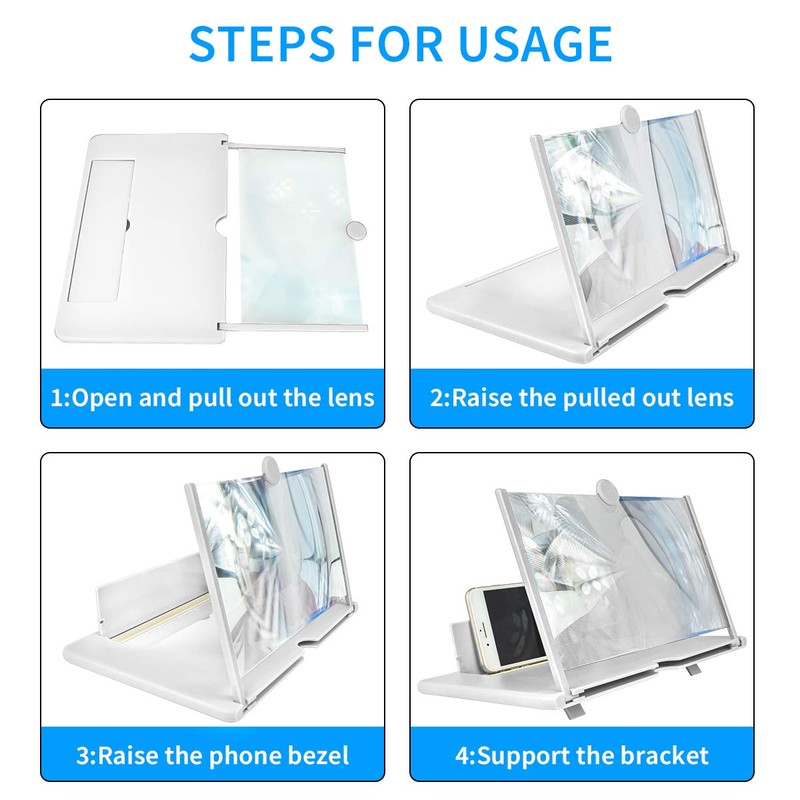 STEPS FOR USAGE

1:Open and pull out the lens

2:Raise the pulled out lens

3:Raise the phone bezel

4:Support the bracket