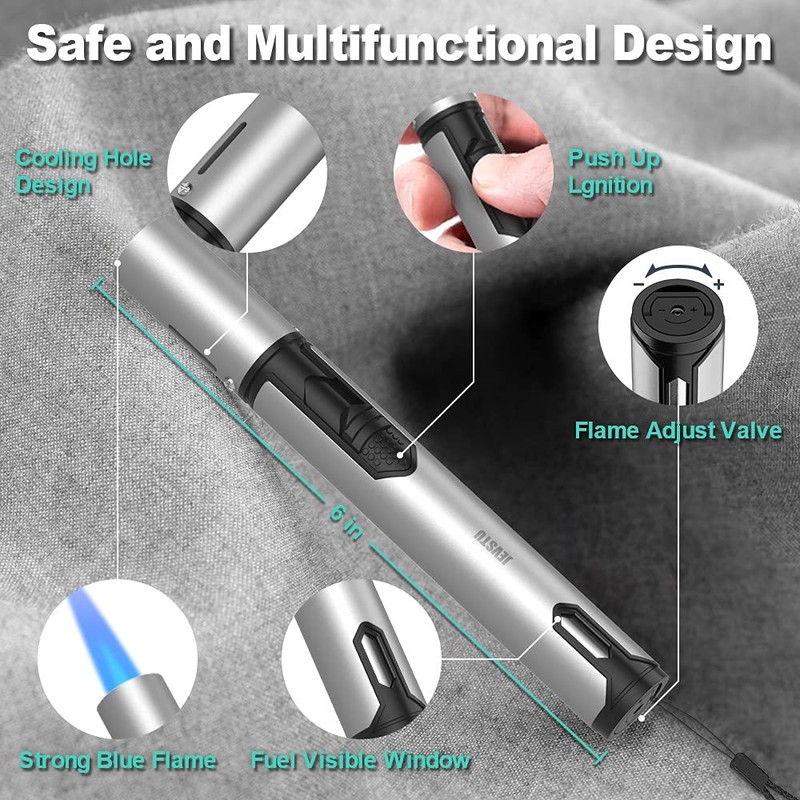 Safe and Multifunctional Design

Cooling Hole Design

Push Up Lgnition

− +

Flame Adjust Valve

6 in

JENSTU

Strong Blue Flame

Fuel Visible Window