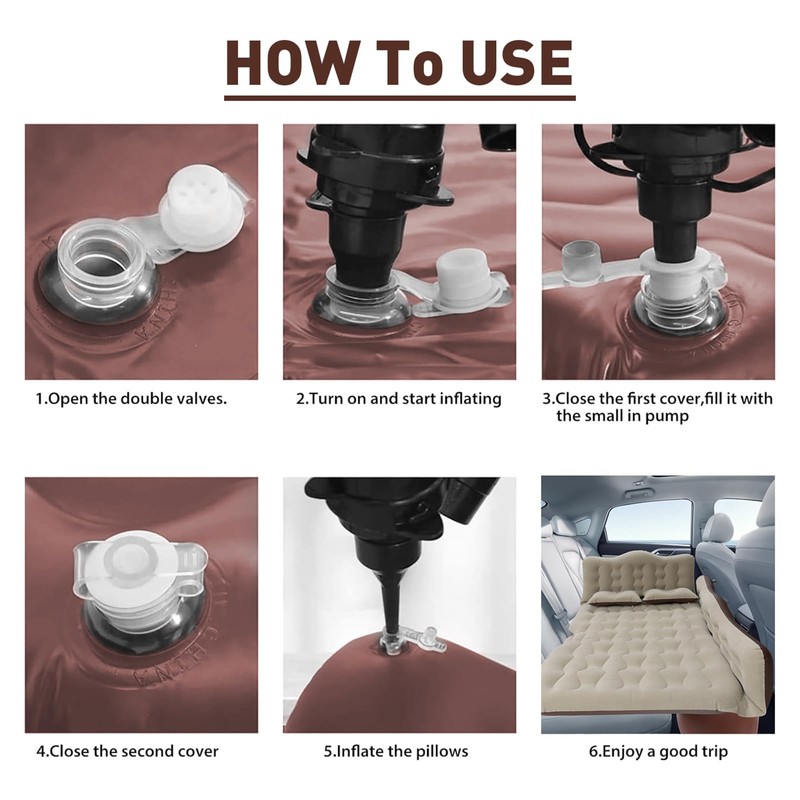 HOW To USE

1.Open the double valves.

2.Turn on and start inflating

3.Close the first cover,fill it with the small in pump

4.Close the second cover

5.Inflate the pillows

6.Enjoy a good trip